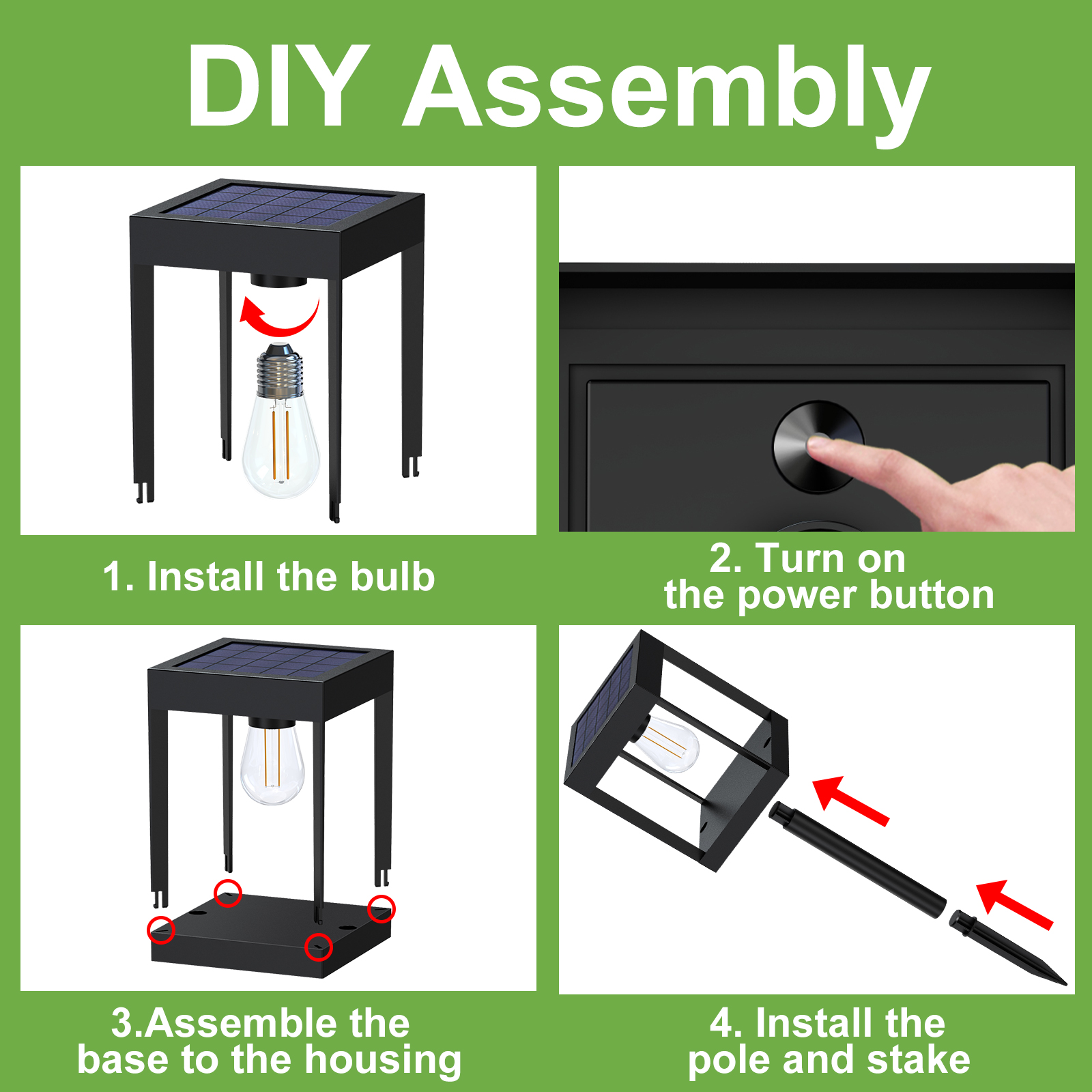 DIY Assembly

1. Install the bulb

2. Turn on the power button

3.Assemble the base to the housing

4. Install the pole and stake