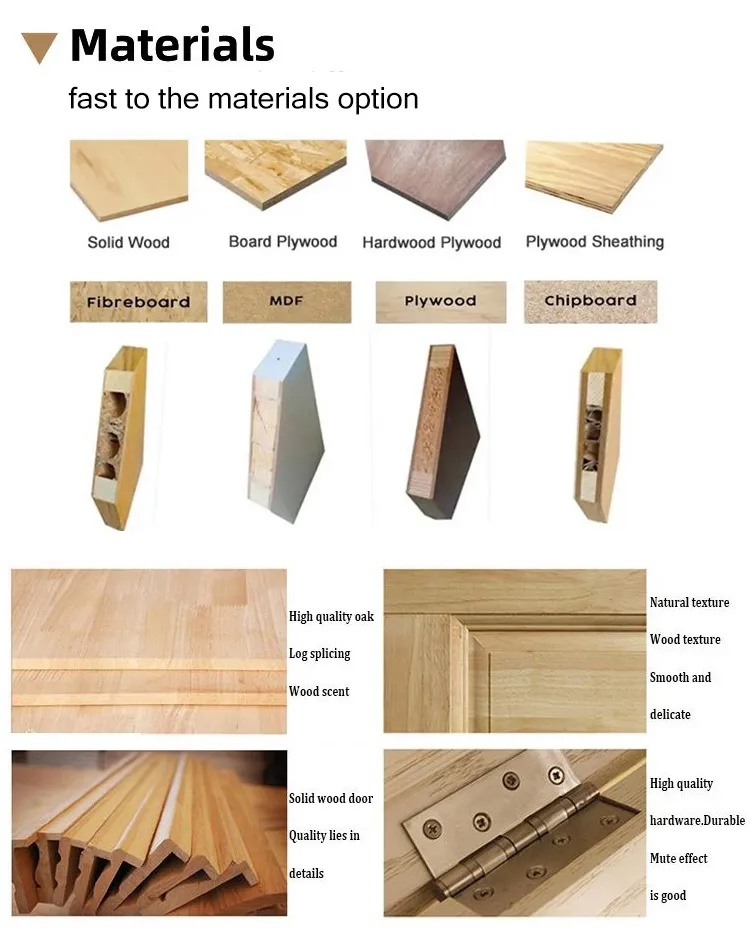 Materials

fast to the materials option

Solid Wood

Board Plywood

Hardwood Plywood

Plywood Sheathing

Fibreboard

MDF

Plywood

Chipboard

High quality oak

Log splicing

Wood scent

Natural texture

Wood texture

Smooth and delicate

Solid wood door

Quality lies in details

High quality hardware.Durable

Mute effect is good