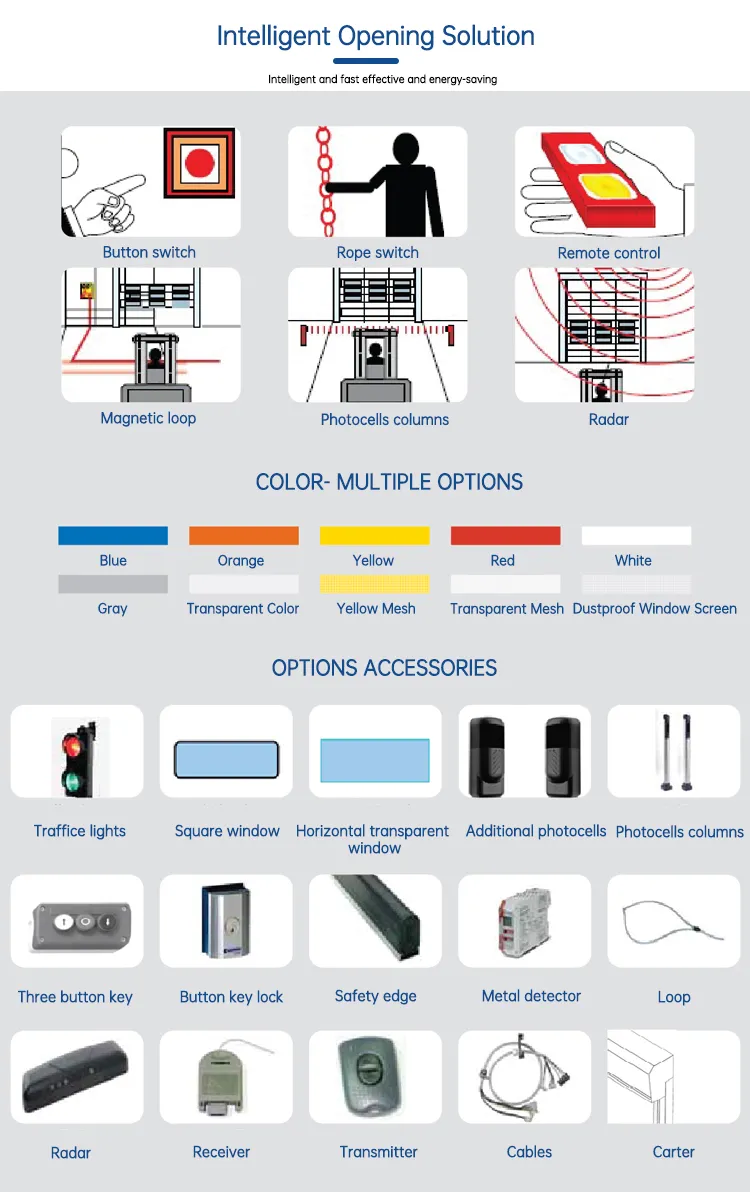 Intelligent Opening Solution

Intelligent and fast effective and energy-saving

Button switch

Rope switch

Remote control

Magnetic loop

Photocells columns

Radar

COLOR- MULTIPLE OPTIONS

Blue

Orange

Yellow

Red

White

Gray

Transparent Color

Yellow Mesh

Transparent Mesh

Dustproof Window Screen

OPTIONS ACCESSORIES

Traffice lights

Square window

Horizontal transparent window

Additional photocells

Photocells columns

Three button key

Button key lock

Safety edge

Metal detector

Loop

Radar

Receiver

Transmitter

Cables

Carter