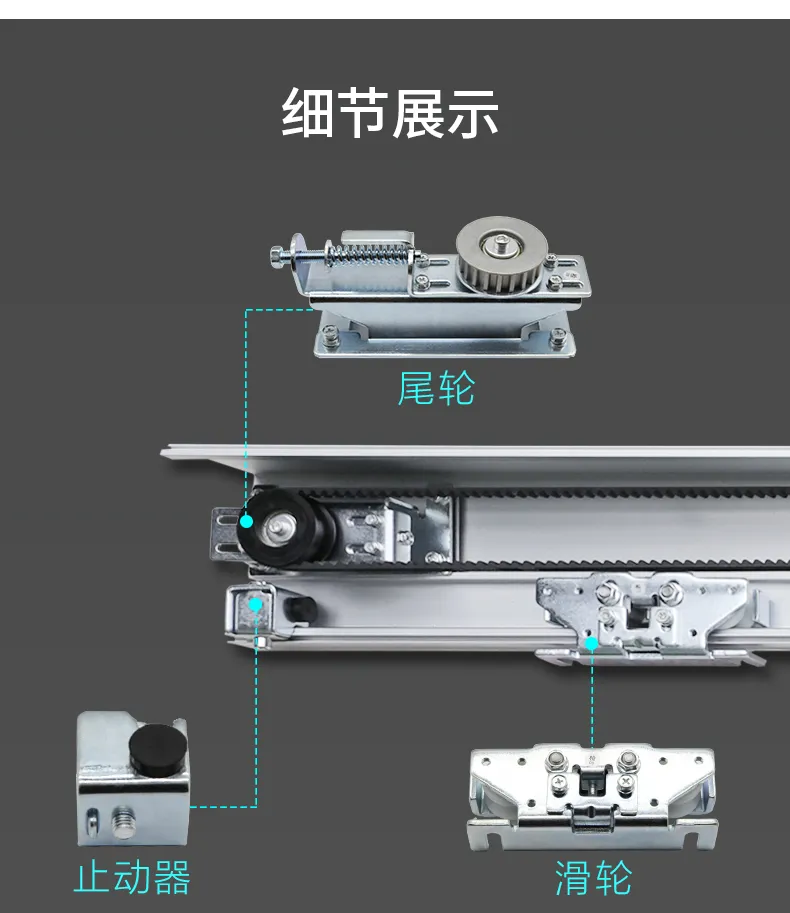 细节展示

尾轮

止动器

滑轮