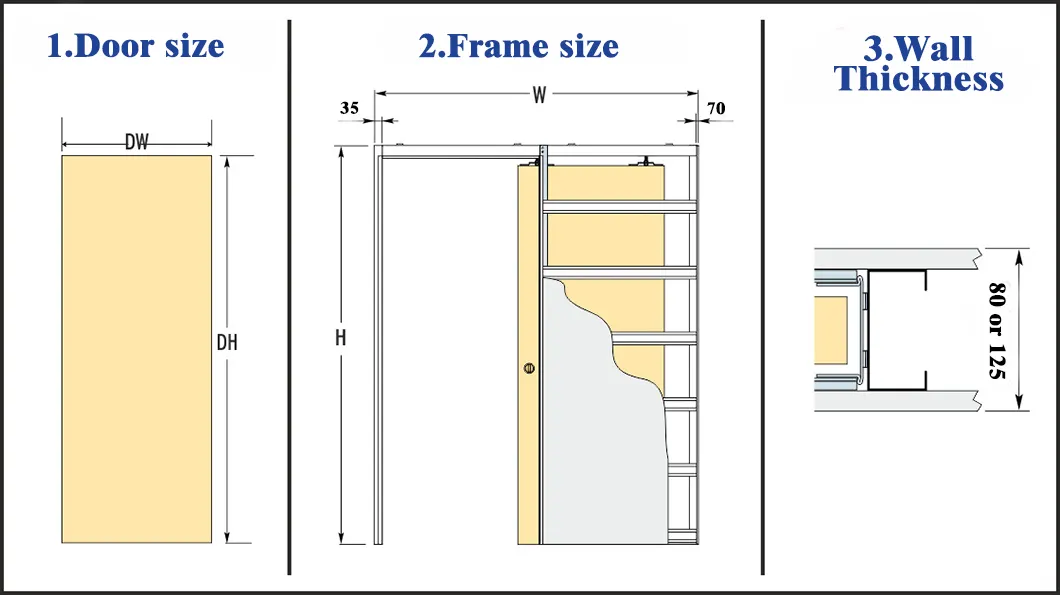 1.Door size

DW

DH

2.Frame size

35

W

70

H

3.Wall Thickness

80 or 125