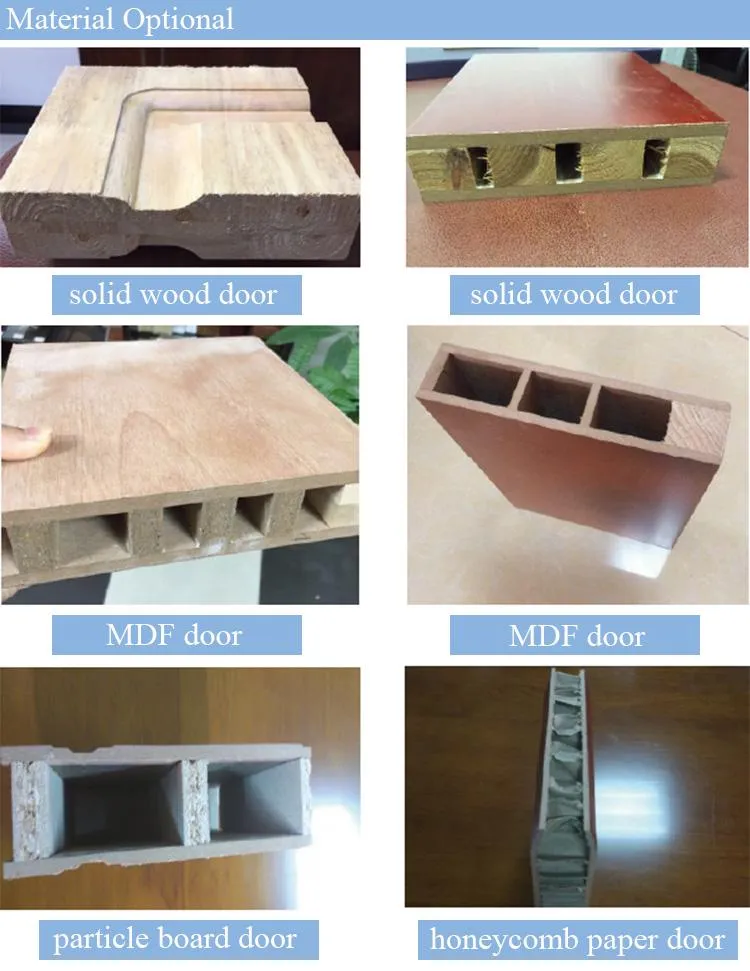 Material Optional

solid wood door

solid wood door

MDF door

MDF door

particle board door

honeycomb paper door