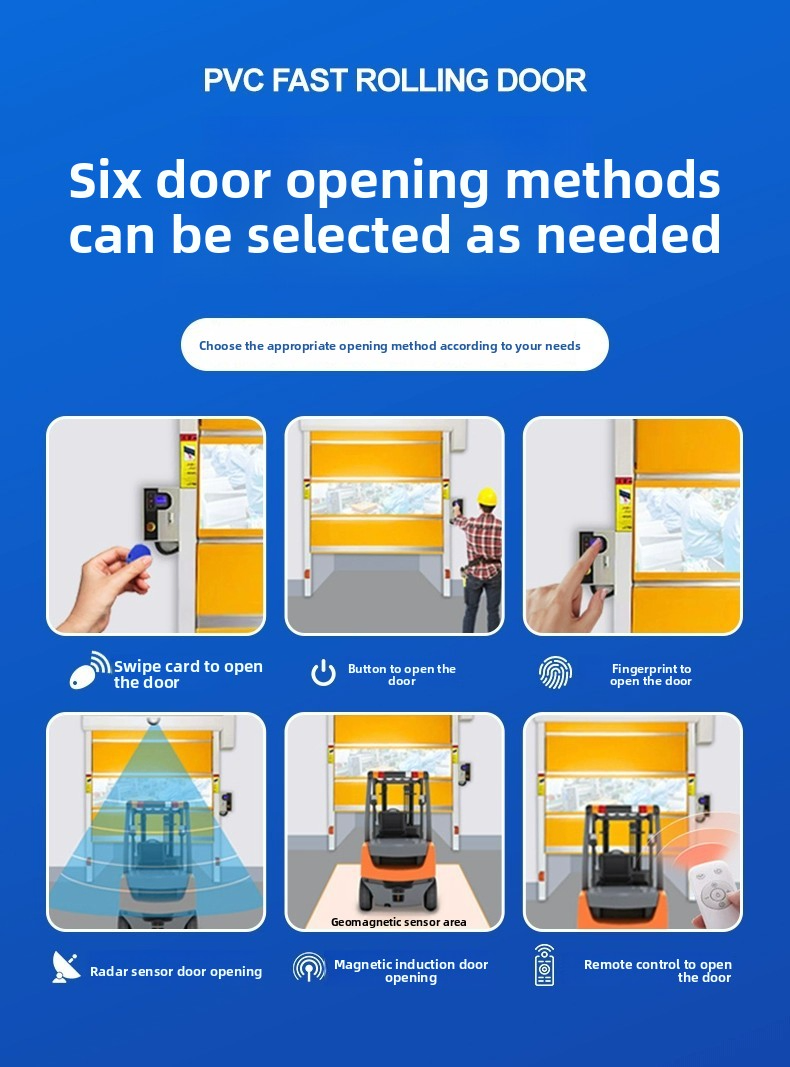 PVC FAST ROLLING DOOR

Six door opening methods can be selected as needed

Choose the appropriate opening method according to your needs

Swipe card to open the door

Button to open the door

Fingerprint to open the door

Geomagnetic sensor area

Radar sensor door opening

Magnetic induction door opening

Remote control to open the door