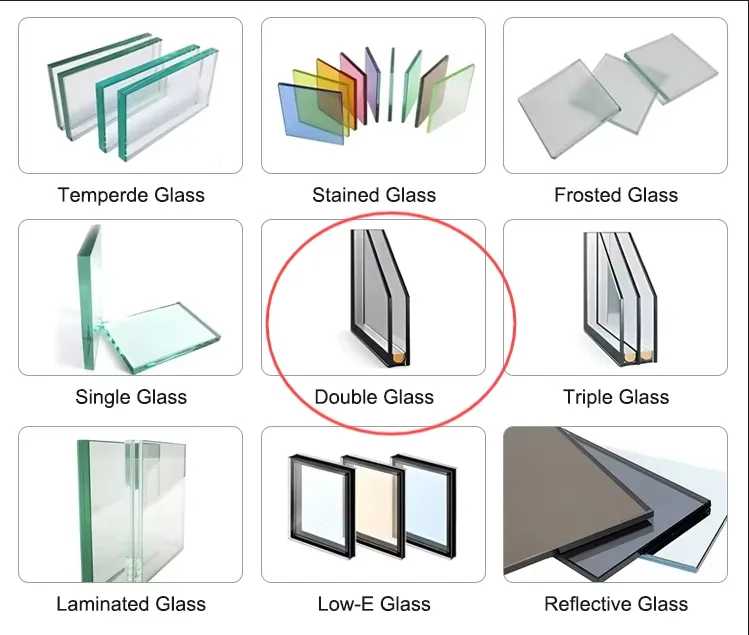 Temperde Glass

Stained Glass

Frosted Glass

Single Glass

Double Glass

Triple Glass

Laminated Glass

Low-E Glass

Reflective Glass