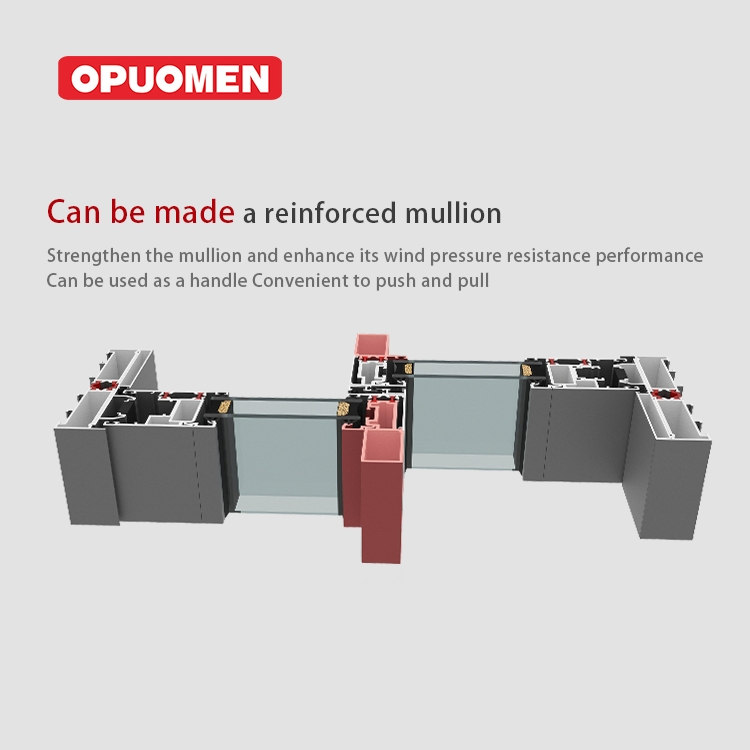 OPUOMEN

Can be made a reinforced mullion

Strengthen the mullion and enhance its wind pressure resistance performance
Can be used as a handle Convenient to push and pull