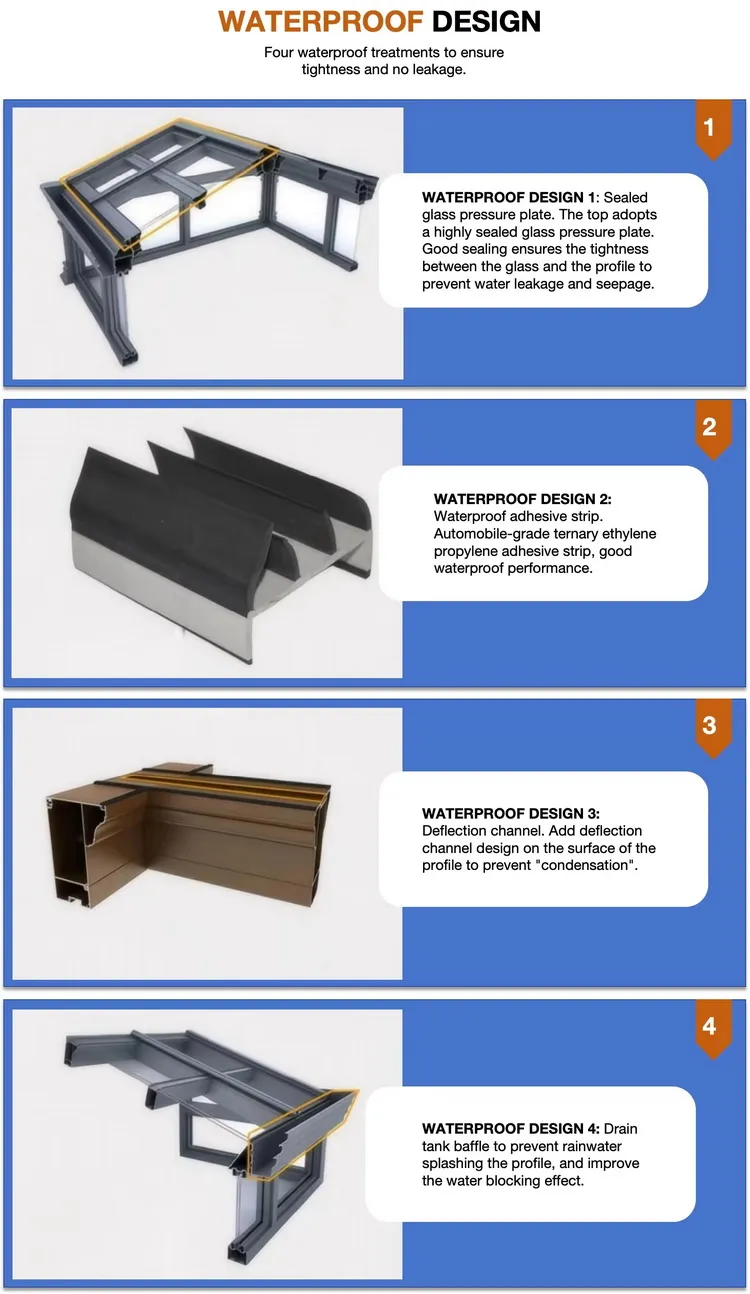 WATERPROOF DESIGN

Four waterproof treatments to ensure tightness and no leakage.

1

WATERPROOF DESIGN 1: Sealed glass pressure plate. The top adopts a highly sealed glass pressure plate. Good sealing ensures the tightness between the glass and the profile to prevent water leakage and seepage.

2

WATERPROOF DESIGN 2: Waterproof adhesive strip. Automobile-grade ternary ethylene propylene adhesive strip, good waterproof performance.

3

WATERPROOF DESIGN 3: Deflection channel. Add deflection channel design on the surface of the profile to prevent "condensation".

4

WATERPROOF DESIGN 4: Drain tank baffle to prevent rainwater splashing the profile, and improve the water blocking effect.