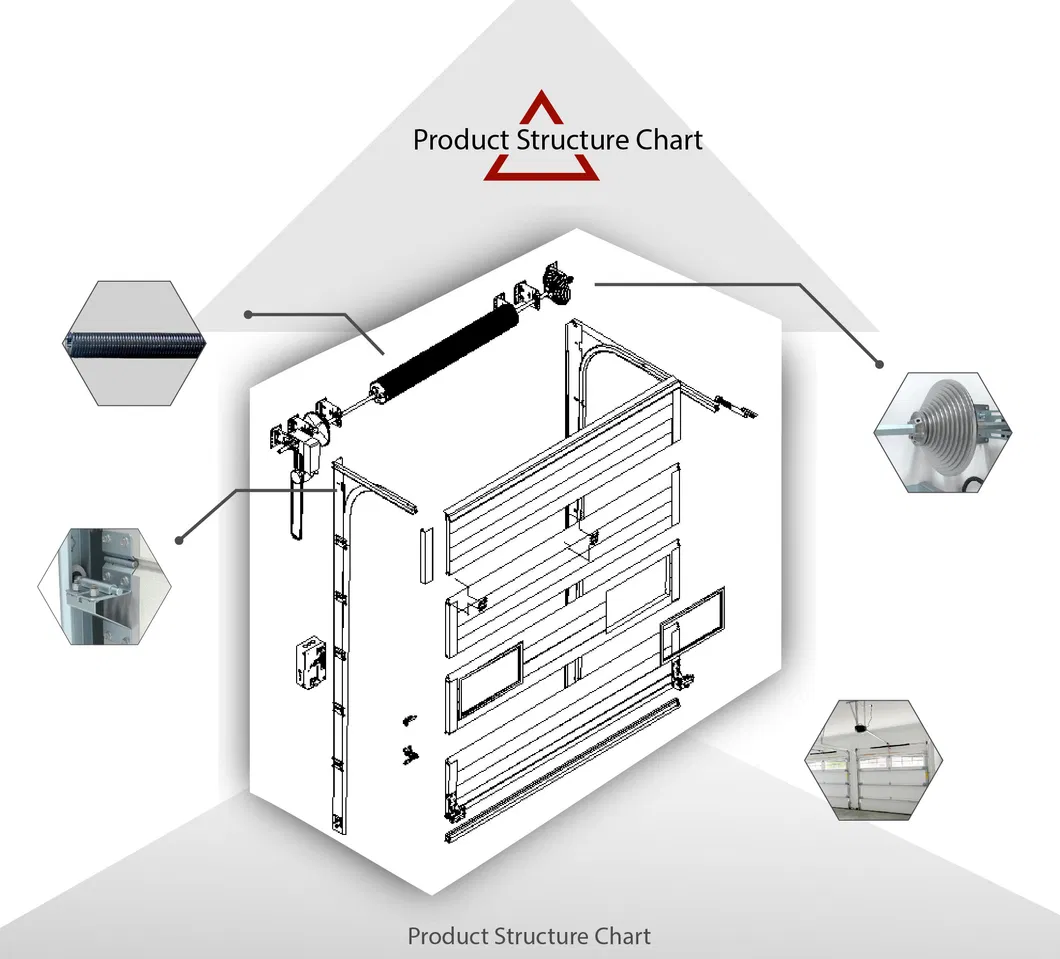 Product Structure Chart

Product Structure Chart