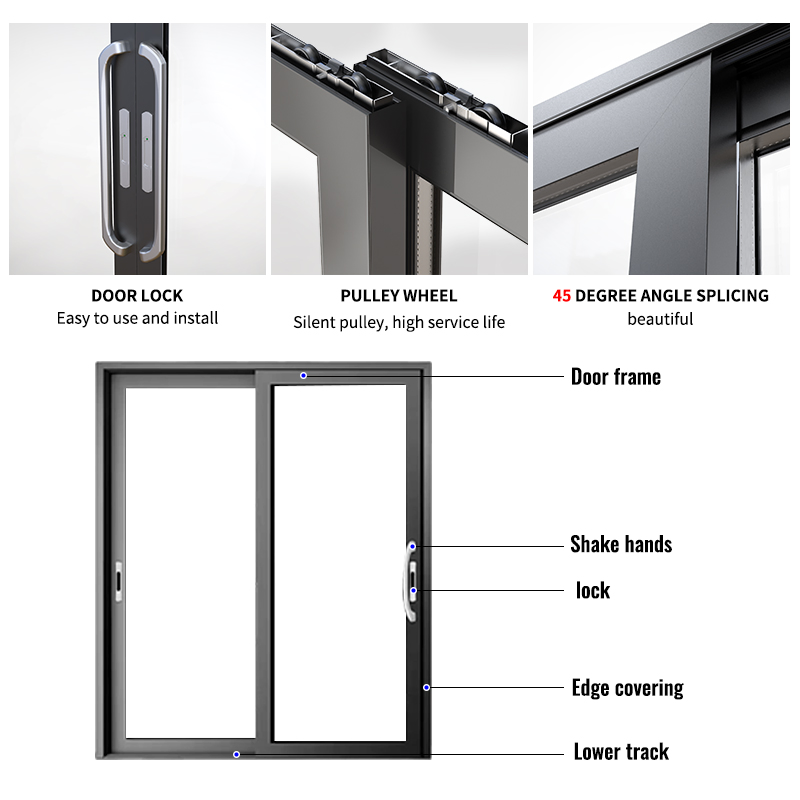 DOOR LOCK
Easy to use and install

PULLEY WHEEL
Silent pulley, high service life

45 DEGREE ANGLE SPLICING
beautiful

Door frame

Shake hands

lock

Edge covering

Lower track