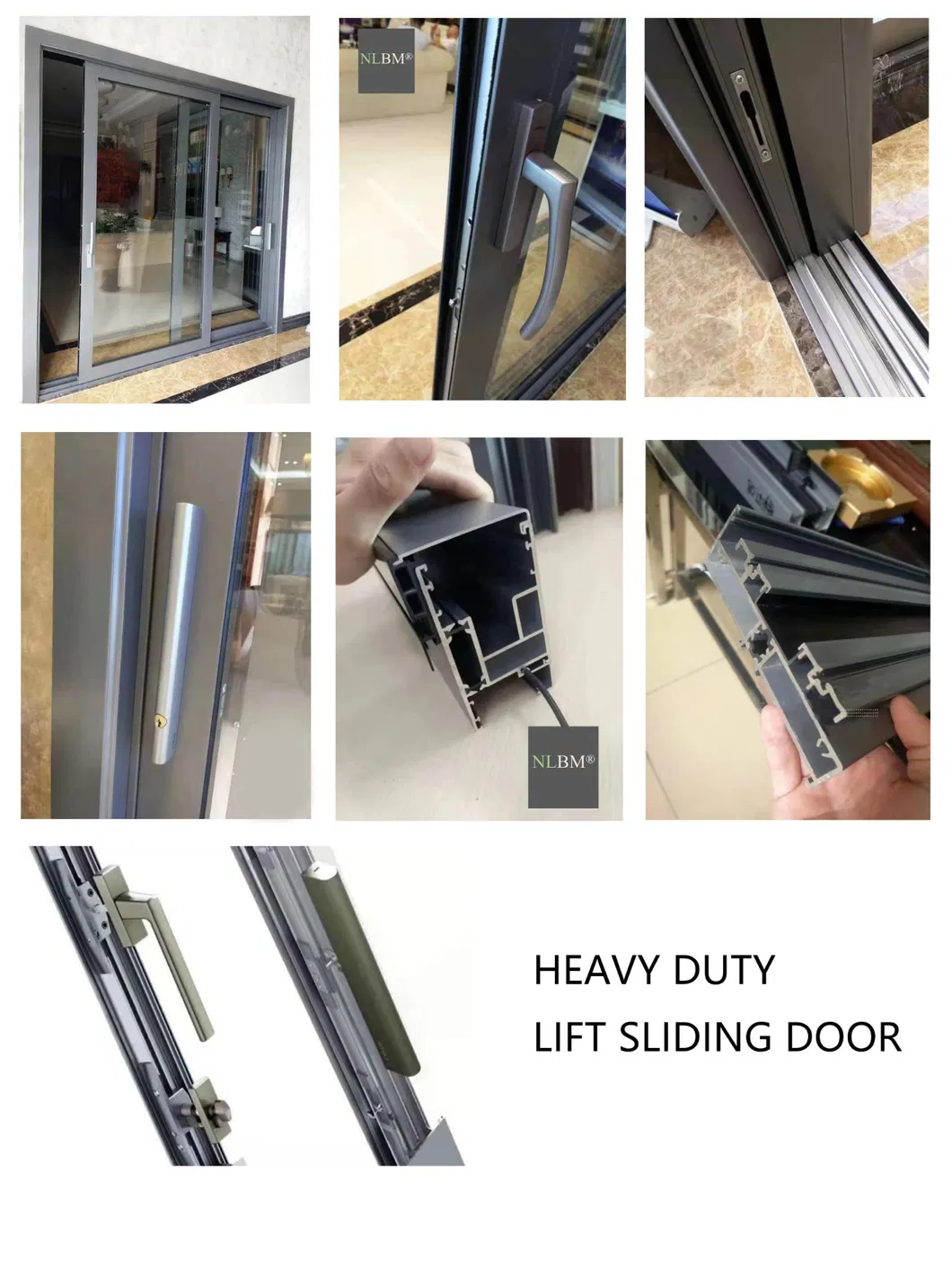 NLBM®

NLBM®

HEAVY DUTY
LIFT SLIDING DOOR