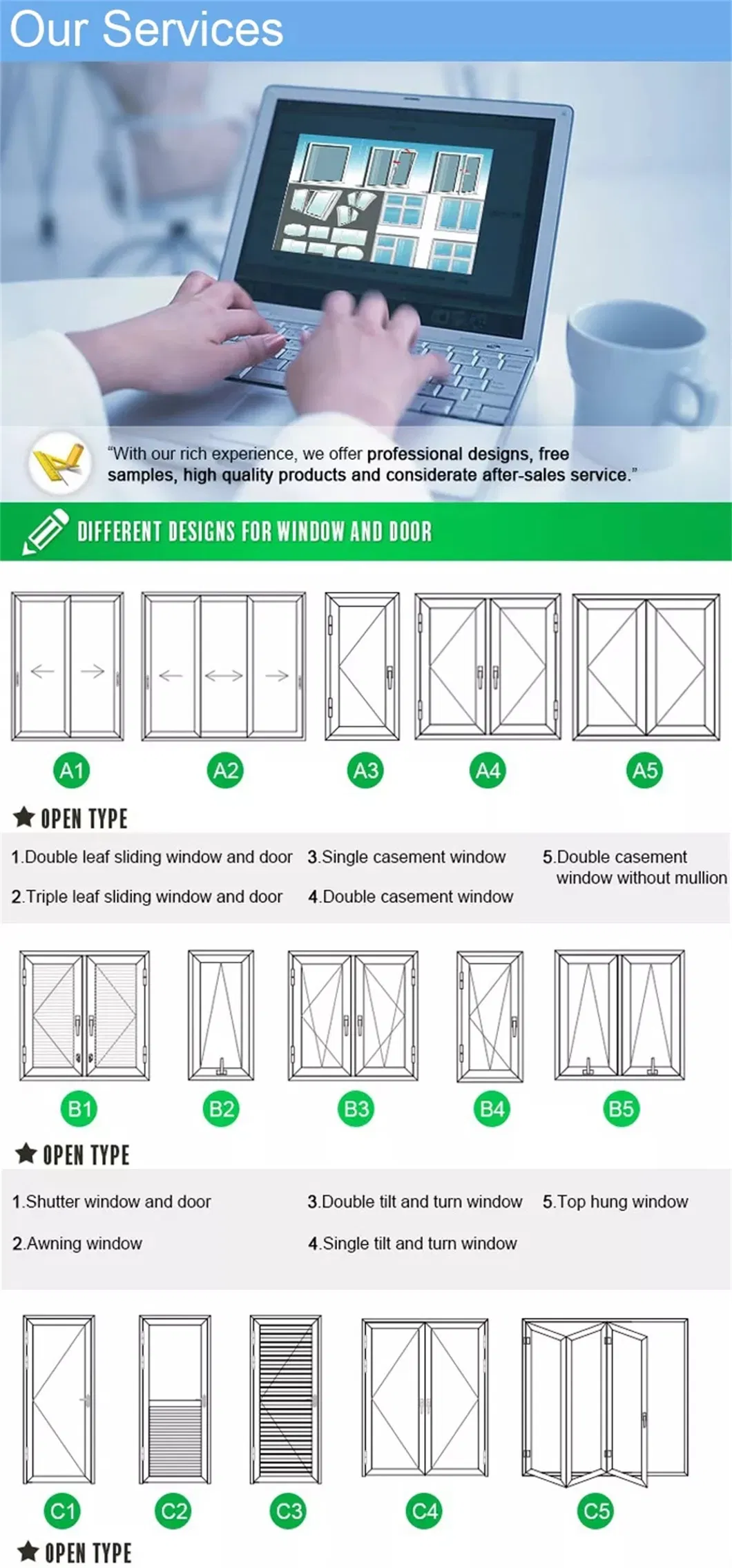 Our Services

"With our rich experience, we offer professional designs, free samples, high quality products and considerate after-sales service."

DIFFERENT DESIGNS FOR WINDOW AND DOOR

A1 A2 A3 A4 A5

OPEN TYPE

1.Double leaf sliding window and door
2.Triple leaf sliding window and door
3.Single casement window
4.Double casement window
5.Double casement window without mullion

B1 B2 B3 B4 B5

OPEN TYPE

1.Shutter window and door
2.Awning window
3.Double tilt and turn window
4.Single tilt and turn window
5.Top hung window

C1 C2 C3 C4 C5

OPEN TYPE