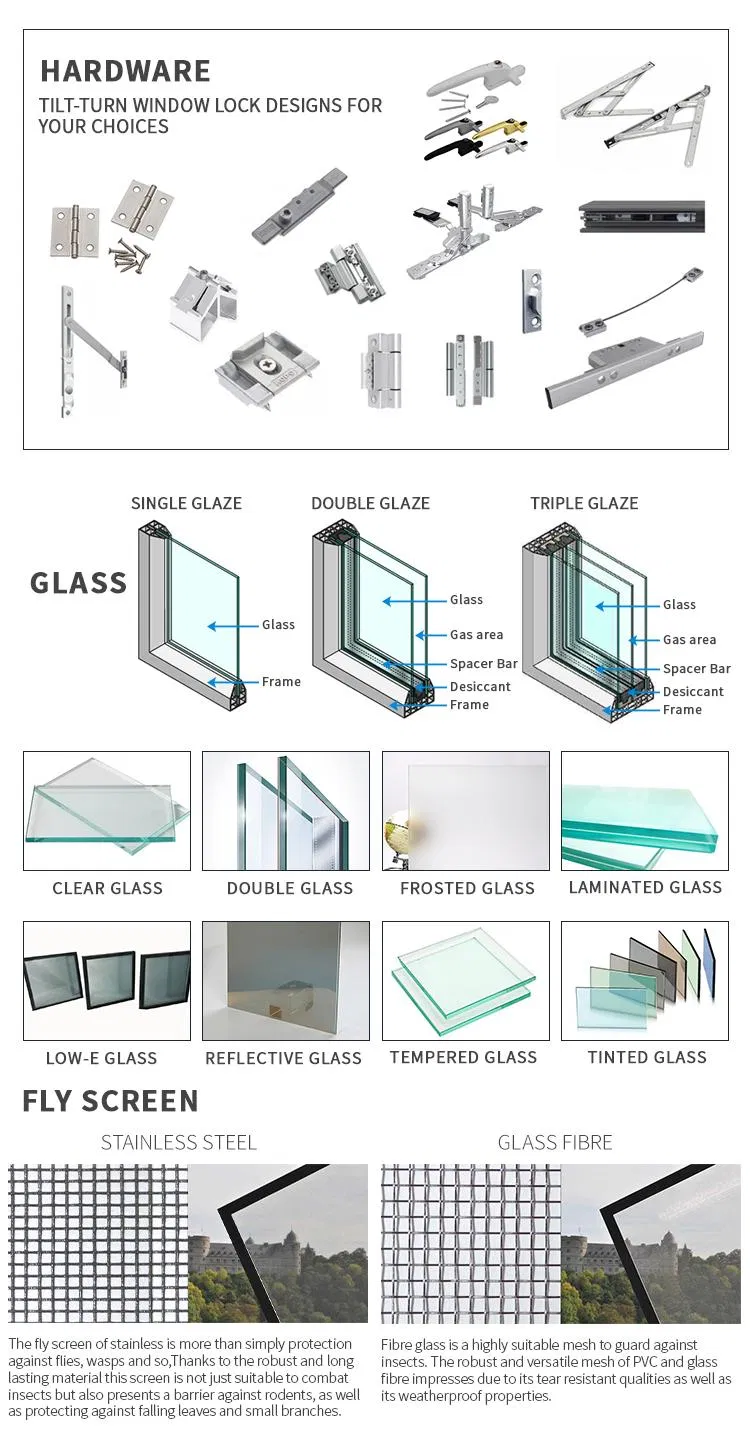 HARDWARE
TILT-TURN WINDOW LOCK DESIGNS FOR YOUR CHOICES

GLASS

SINGLE GLAZE
Glass
Frame

DOUBLE GLAZE
Glass
Gas area
Spacer Bar
Desiccant
Frame

TRIPLE GLAZE
Glass
Gas area
Spacer Bar
Desiccant
Frame

CLEAR GLASS
DOUBLE GLASS
FROSTED GLASS
LAMINATED GLASS
LOW-E GLASS
REFLECTIVE GLASS
TEMPERED GLASS
TINTED GLASS

FLY SCREEN

STAINLESS STEEL

The fly screen of stainless is more than simply protection against flies, wasps and so,Thanks to the robust and long lasting material this screen is not just suitable to combat insects but also presents a barrier against rodents, as well as protecting against falling leaves and small branches.

GLASS FIBRE

Fibre glass is a highly suitable mesh to guard against insects. The robust and versatile mesh of PVC and glass fibre impresses due to its tear resistant qualities as well as its weatherproof properties.