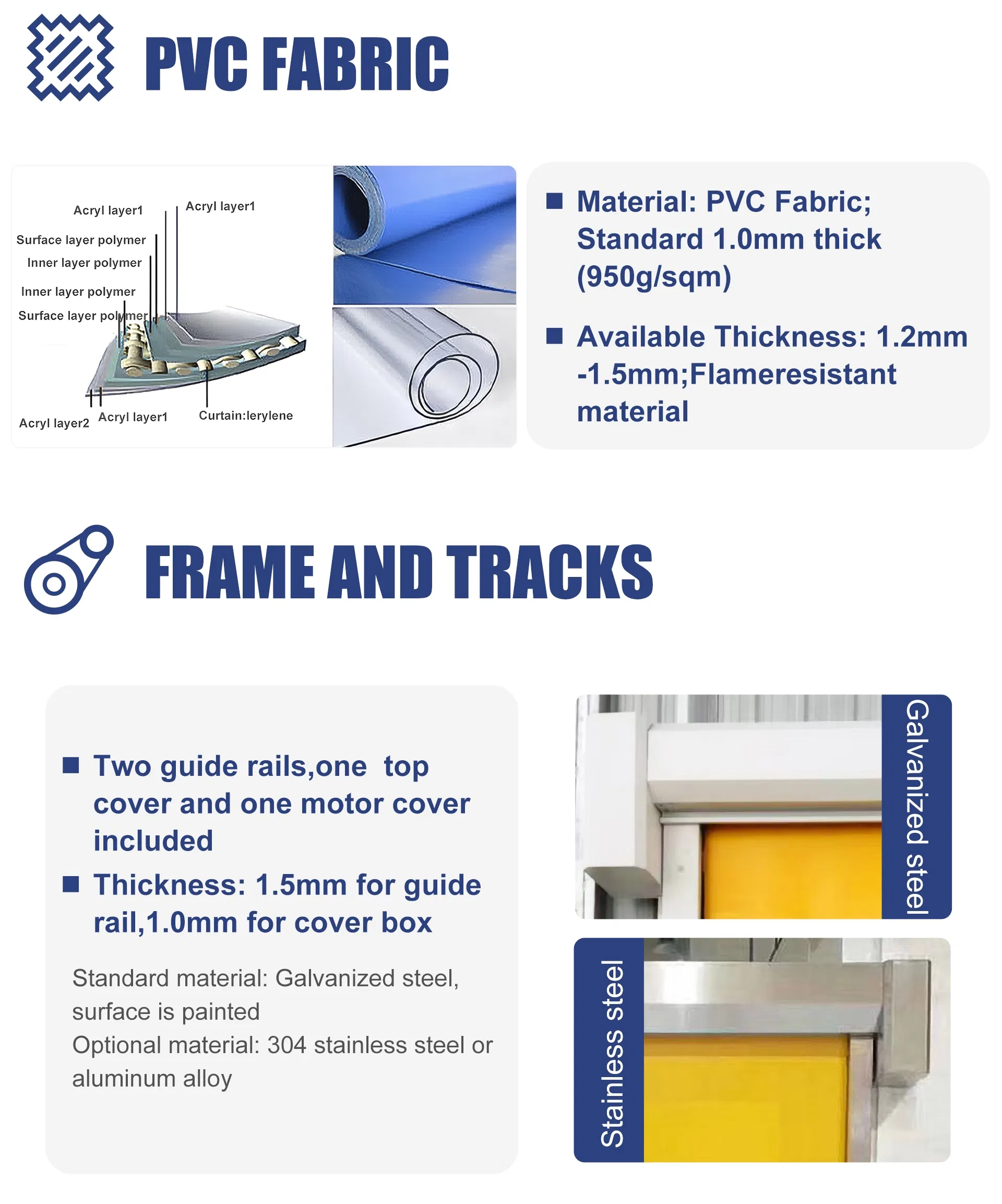 PVC FABRIC

Acryl layer1
Acryl layer1
Surface layer polymer
Inner layer polymer
Inner layer polymer
Surface layer polymer
Acryl layer2
Acryl layer1
Curtain:lerylene

■ Material: PVC Fabric; Standard 1.0mm thick (950g/sqm)

■ Available Thickness: 1.2mm -1.5mm;Flameresistant material

FRAME AND TRACKS

■ Two guide rails,one top cover and one motor cover included

■ Thickness: 1.5mm for guide rail,1.0mm for cover box

Standard material: Galvanized steel, surface is painted
Optional material: 304 stainless steel or aluminum alloy

Galvanized steel

Stainless steel