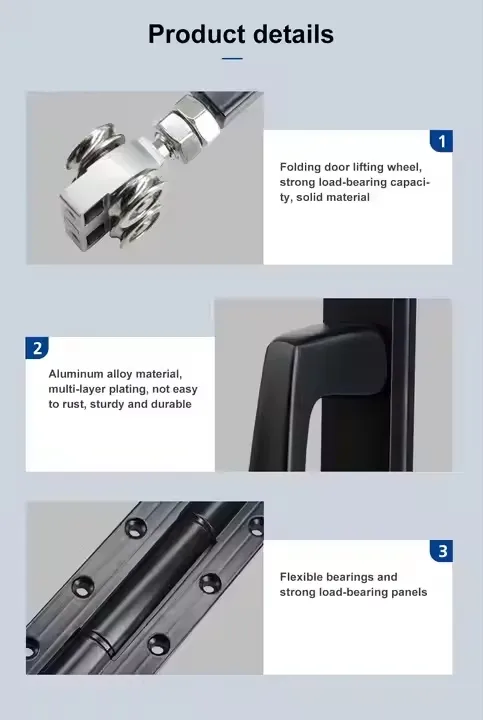 Product details

1

Folding door lifting wheel, strong load-bearing capacity, solid material

2

Aluminum alloy material, multi-layer plating, not easy to rust, sturdy and durable

3

Flexible bearings and strong load-bearing panels