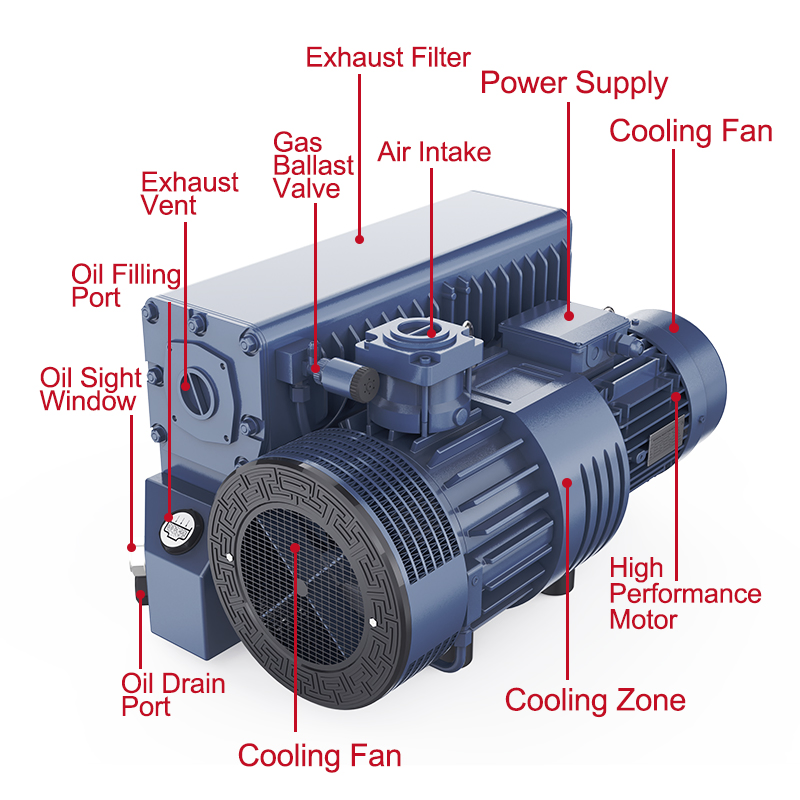 Exhaust Filter
Power Supply
Cooling Fan
Gas Ballast Valve
Air Intake
Exhaust Vent
Oil Filling Port
Oil Sight Window
High Performance Motor
Oil Drain Port
Cooling Zone
Cooling Fan