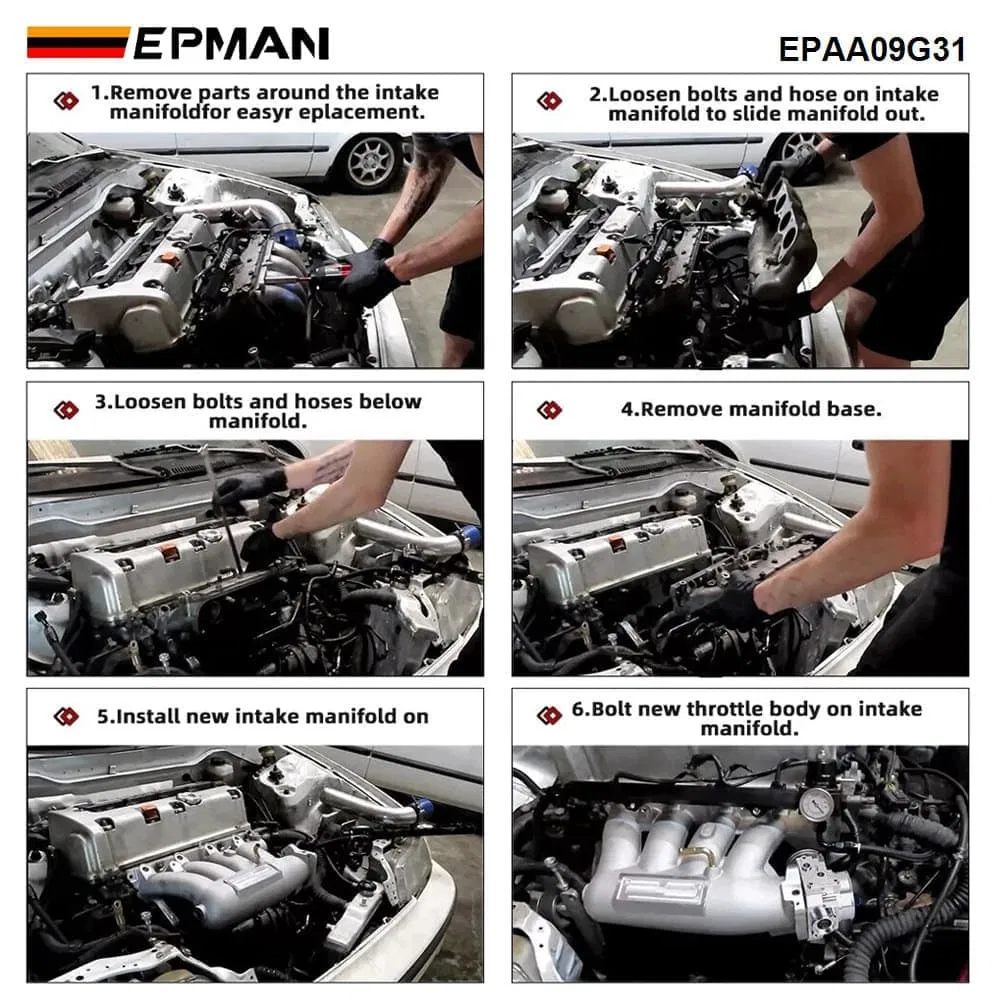 EPMAN

EPAA09G31

1.Remove parts around the intake manifoldfor easyr eplacement.

2.Loosen bolts and hose on intake manifold to slide manifold out.

3.Loosen bolts and hoses below manifold.

4.Remove manifold base.

5.Install new intake manifold on

6.Bolt new throttle body on intake manifold.