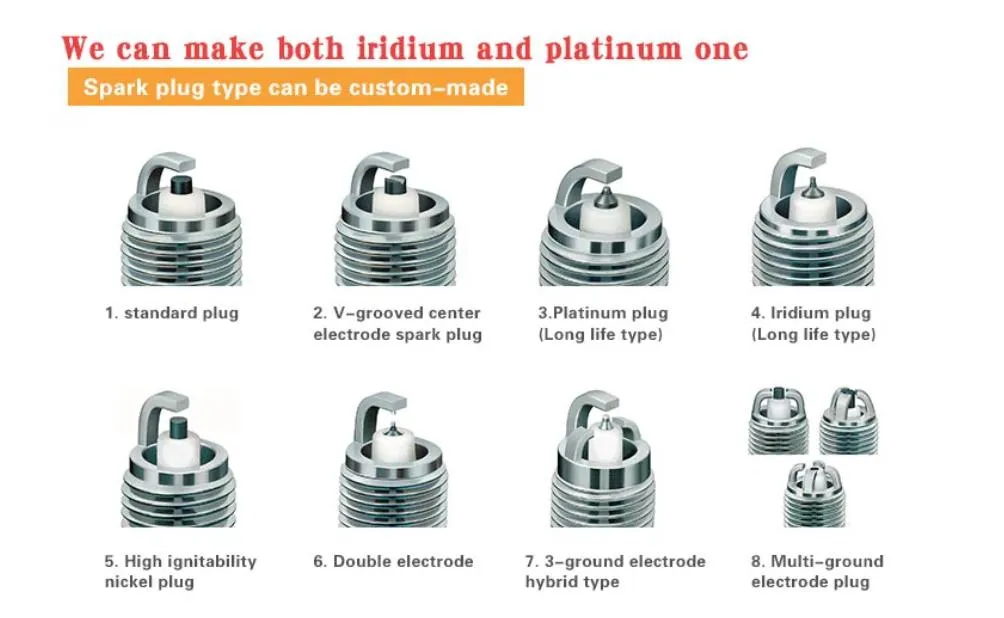 We can make both iridium and platinum one

Spark plug type can be custom-made

1. standard plug

2. V-grooved center electrode spark plug

3.Platinum plug (Long life type)

4. Iridium plug (Long life type)

5. High ignitability nickel plug

6. Double electrode

7. 3-ground electrode hybrid type

8. Multi-ground electrode plug