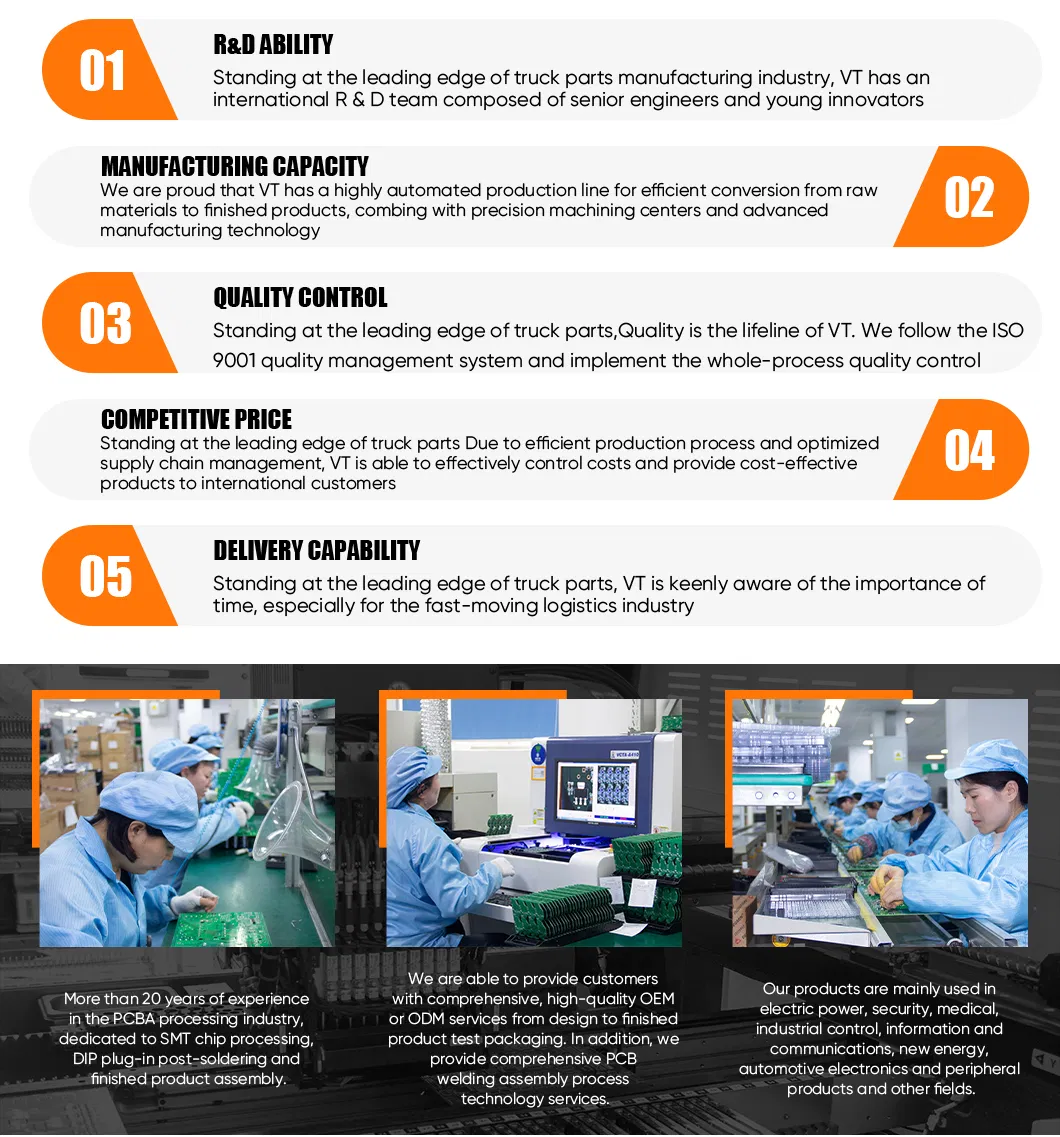 01
R&D ABILITY
Standing at the leading edge of truck parts manufacturing industry, VT has an international R & D team composed of senior engineers and young innovators

MANUFACTURING CAPACITY
We are proud that VT has a highly automated production line for efficient conversion from raw materials to finished products, combing with precision machining centers and advanced manufacturing technology
02

03
QUALITY CONTROL
Standing at the leading edge of truck parts,Quality is the lifeline of VT. We follow the ISO 9001 quality management system and implement the whole-process quality control

COMPETITIVE PRICE
Standing at the leading edge of truck parts Due to efficient production process and optimized supply chain management, VT is able to effectively control costs and provide cost-effective products to international customers
04

05
DELIVERY CAPABILITY
Standing at the leading edge of truck parts, VT is keenly aware of the importance of time, especially for the fast-moving logistics industry

More than 20 years of experience in the PCBA processing industry, dedicated to SMT chip processing, DIP plug-in post-soldering and finished product assembly.

We are able to provide customers with comprehensive, high-quality OEM or ODM services from design to finished product test packaging. In addition, we provide comprehensive PCB welding assembly process technology services.

Our products are mainly used in electric power, security, medical, industrial control, information and communications, new energy, automotive electronics and peripheral products and other fields.