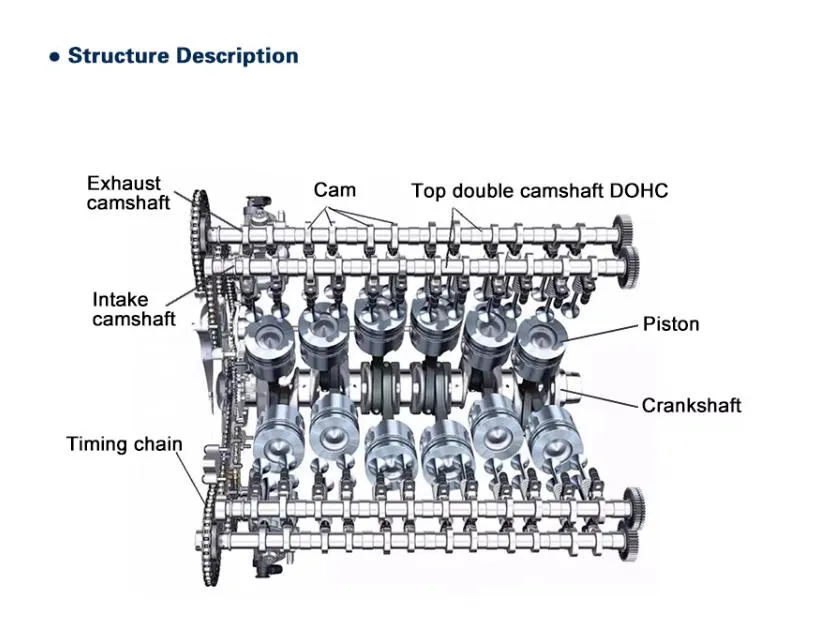 • Structure Description

Exhaust camshaft

Cam

Top double camshaft DOHC

Intake camshaft

Piston

Crankshaft

Timing chain