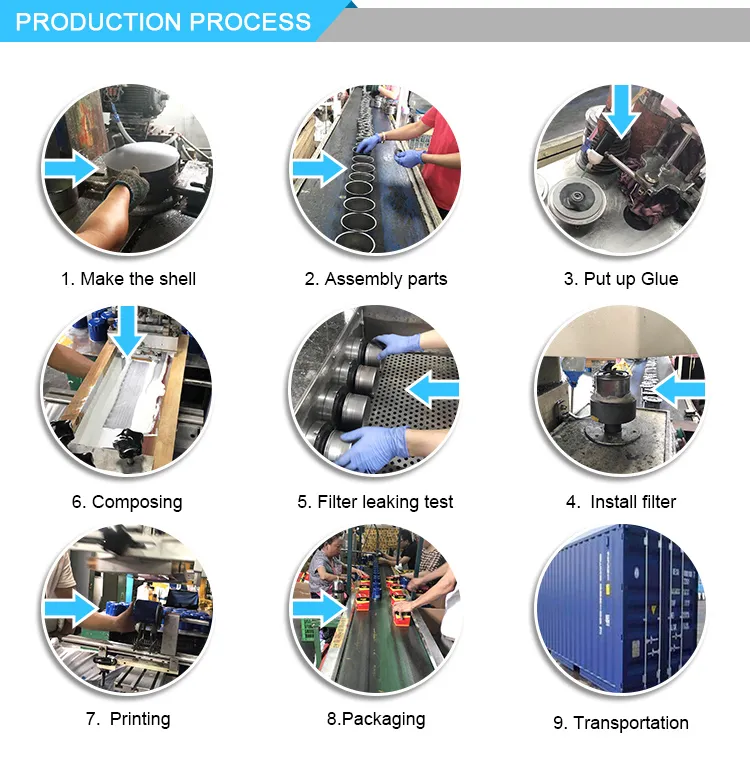 PRODUCTION PROCESS

1. Make the shell

2. Assembly parts

3. Put up Glue

6. Composing

5. Filter leaking test

4.  Install filter

7.  Printing

8.Packaging

9. Transportation