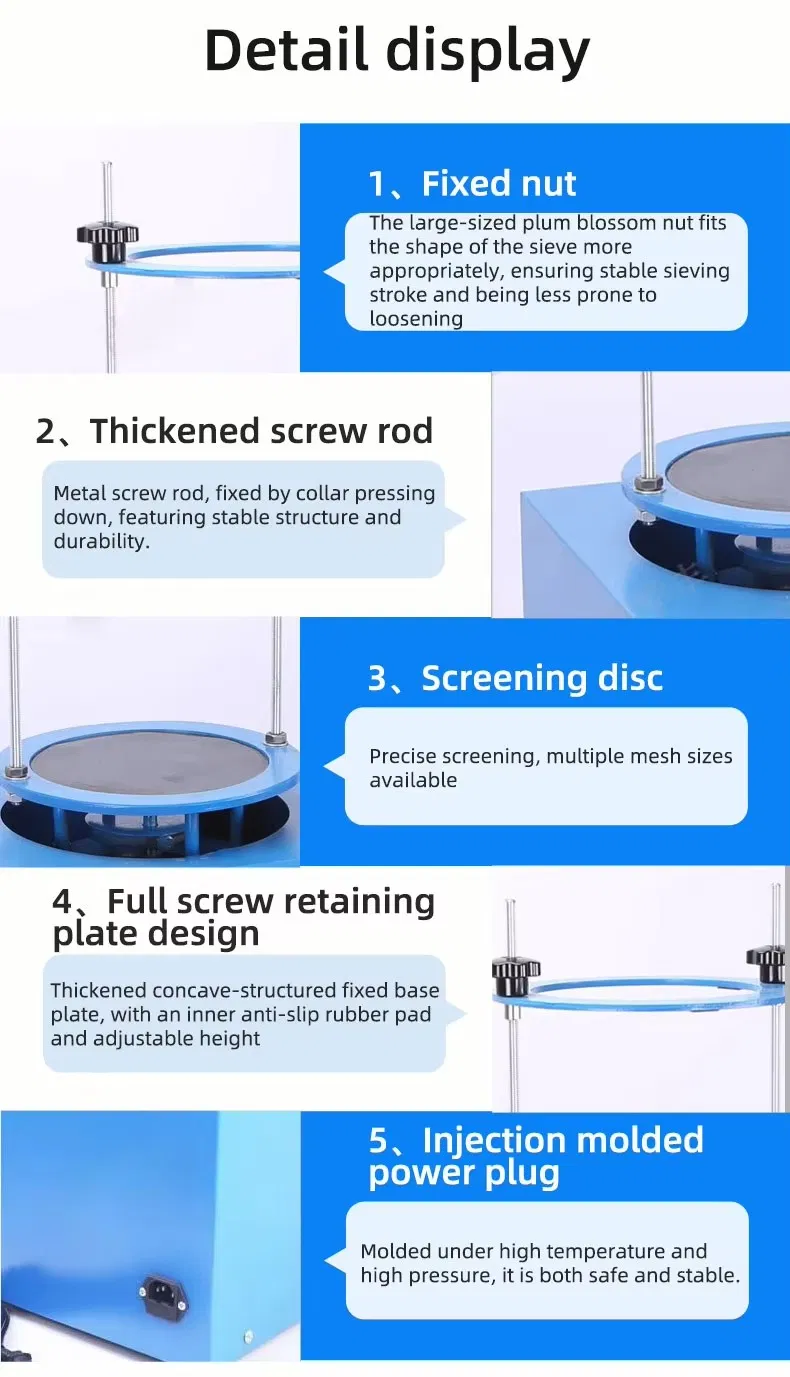 Detail display

1、Fixed nut

The large-sized plum blossom nut fits the shape of the sieve more appropriately, ensuring stable sieving stroke and being less prone to loosening

2、Thickened screw rod

Metal screw rod, fixed by collar pressing down, featuring stable structure and durability.

3、Screening disc

Precise screening, multiple mesh sizes available

4、Full screw retaining plate design

Thickened concave-structured fixed base plate, with an inner anti-slip rubber pad and adjustable height

5、Injection molded power plug

Molded under high temperature and high pressure, it is both safe and stable.