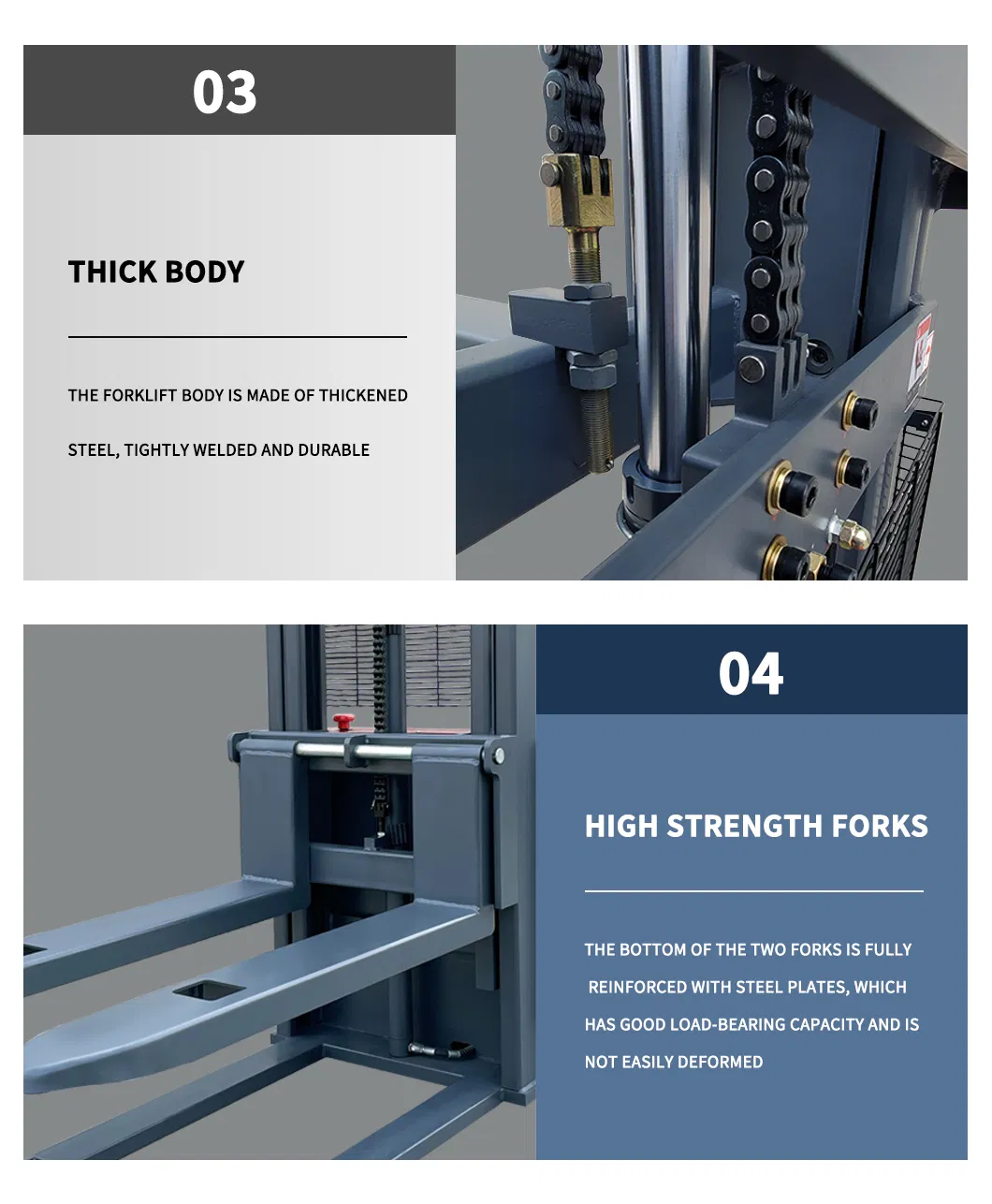 03

THICK BODY

THE FORKLIFT BODY IS MADE OF THICKENED STEEL, TIGHTLY WELDED AND DURABLE

04

HIGH STRENGTH FORKS

THE BOTTOM OF THE TWO FORKS IS FULLY REINFORCED WITH STEEL PLATES, WHICH HAS GOOD LOAD-BEARING CAPACITY AND IS NOT EASILY DEFORMED