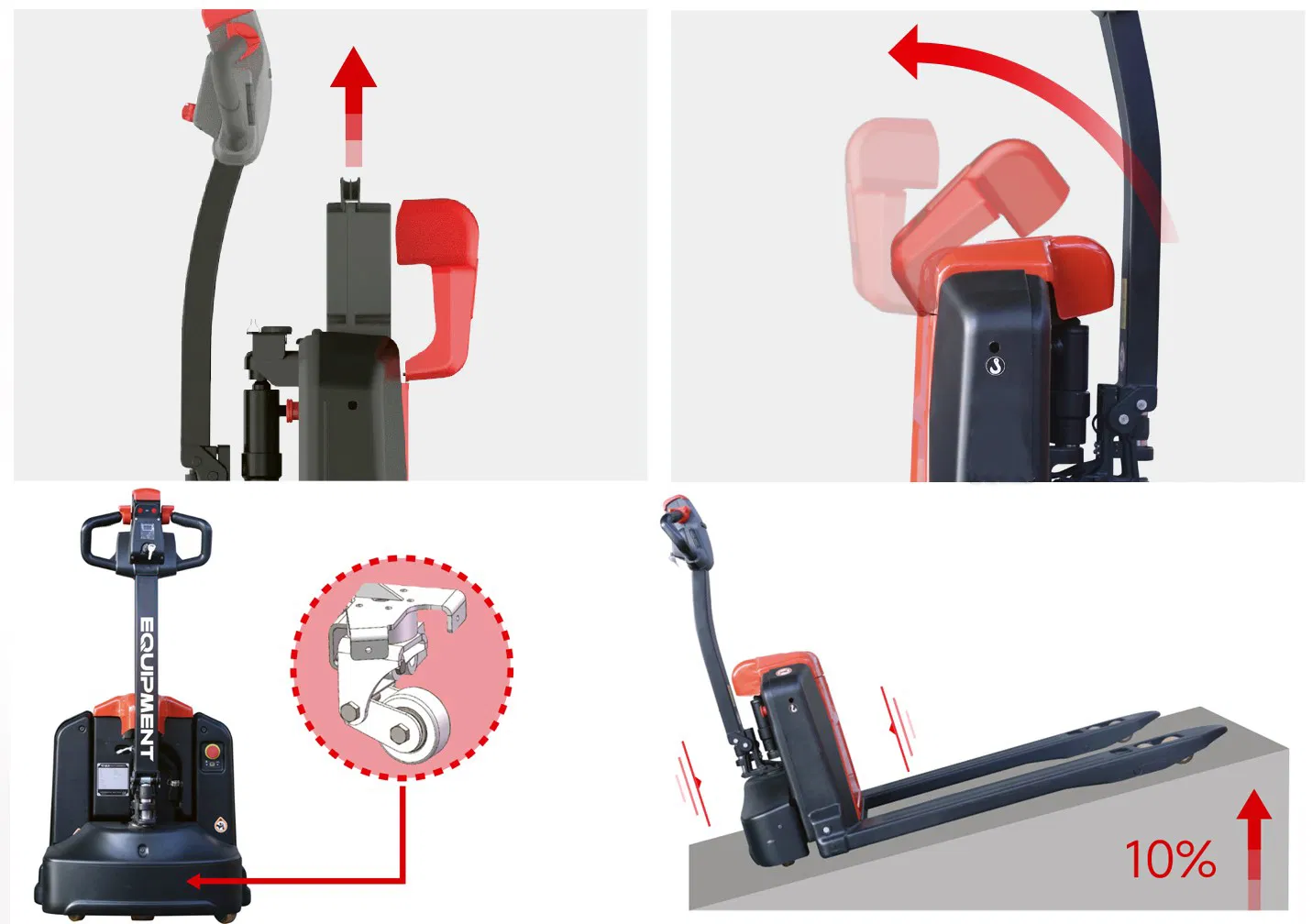 EQUIPMENT

10%