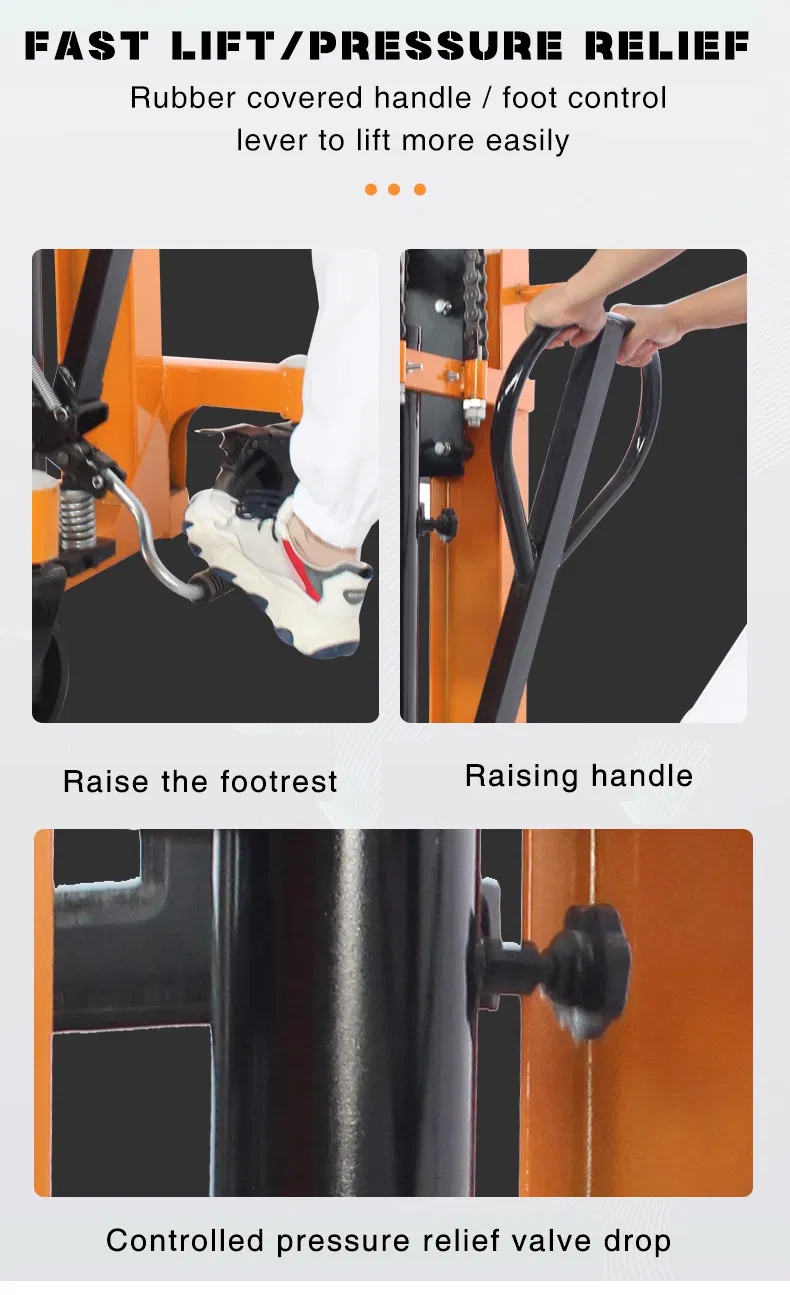 FAST LIFT/PRESSURE RELIEF

Rubber covered handle / foot control lever to lift more easily

Raise the footrest

Raising handle

Controlled pressure relief valve drop