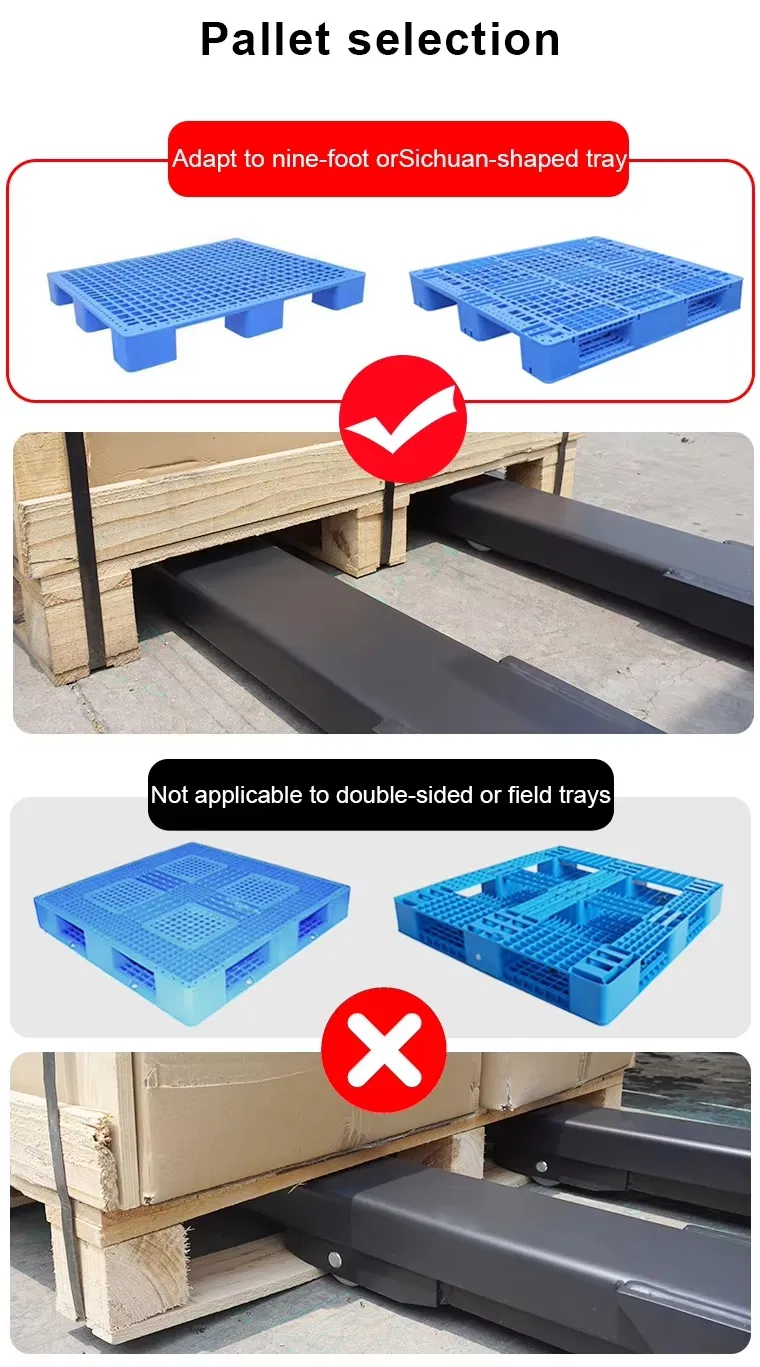 Pallet selection

Adapt to nine-foot orSichuan-shaped tray

Not applicable to double-sided or field trays