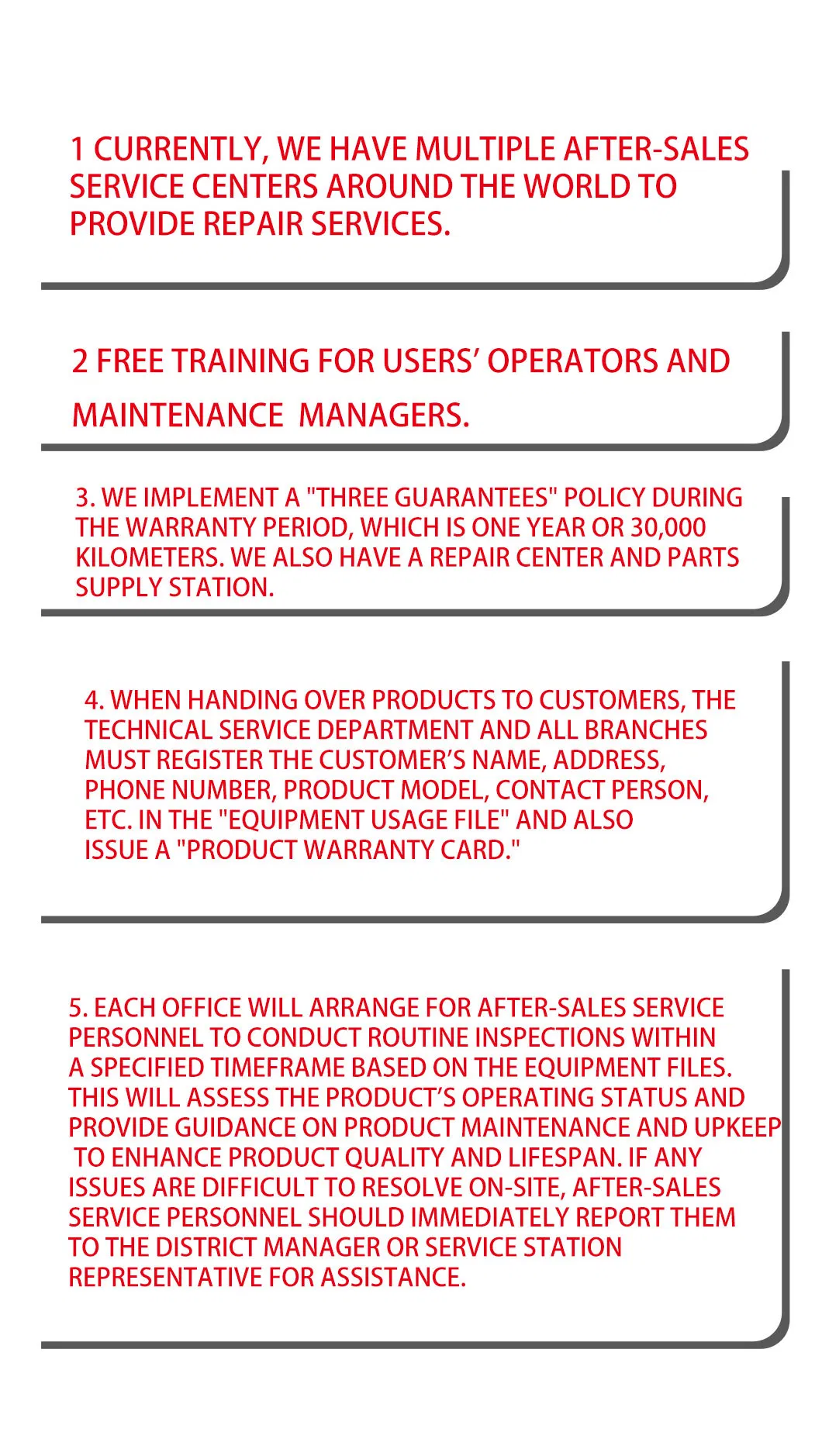 1 CURRENTLY, WE HAVE MULTIPLE AFTER-SALES SERVICE CENTERS AROUND THE WORLD TO PROVIDE REPAIR SERVICES.

2 FREE TRAINING FOR USERS’ OPERATORS AND MAINTENANCE MANAGERS.

3. WE IMPLEMENT A "THREE GUARANTEES" POLICY DURING THE WARRANTY PERIOD, WHICH IS ONE YEAR OR 30,000 KILOMETERS. WE ALSO HAVE A REPAIR CENTER AND PARTS SUPPLY STATION.

4. WHEN HANDING OVER PRODUCTS TO CUSTOMERS, THE TECHNICAL SERVICE DEPARTMENT AND ALL BRANCHES MUST REGISTER THE CUSTOMER’S NAME, ADDRESS, PHONE NUMBER, PRODUCT MODEL, CONTACT PERSON, ETC. IN THE "EQUIPMENT USAGE FILE" AND ALSO ISSUE A "PRODUCT WARRANTY CARD."

5. EACH OFFICE WILL ARRANGE FOR AFTER-SALES SERVICE PERSONNEL TO CONDUCT ROUTINE INSPECTIONS WITHIN A SPECIFIED TIMEFRAME BASED ON THE EQUIPMENT FILES. THIS WILL ASSESS THE PRODUCT’S OPERATING STATUS AND PROVIDE GUIDANCE ON PRODUCT MAINTENANCE AND UPKEEP TO ENHANCE PRODUCT QUALITY AND LIFESPAN. IF ANY ISSUES ARE DIFFICULT TO RESOLVE ON-SITE, AFTER-SALES SERVICE PERSONNEL SHOULD IMMEDIATELY REPORT THEM TO THE DISTRICT MANAGER OR SERVICE STATION REPRESENTATIVE FOR ASSISTANCE.