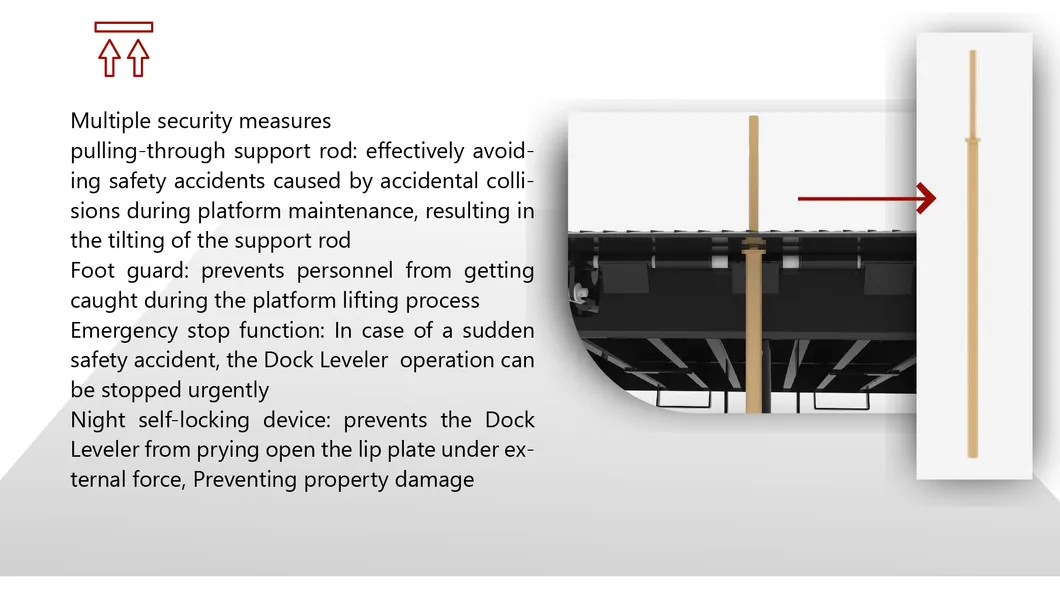 Multiple security measures
pulling-through support rod: effectively avoiding safety accidents caused by accidental collisions during platform maintenance, resulting in the tilting of the support rod
Foot guard: prevents personnel from getting caught during the platform lifting process
Emergency stop function: In case of a sudden safety accident, the Dock Leveler operation can be stopped urgently
Night self-locking device: prevents the Dock Leveler from prying open the lip plate under external force, Preventing property damage