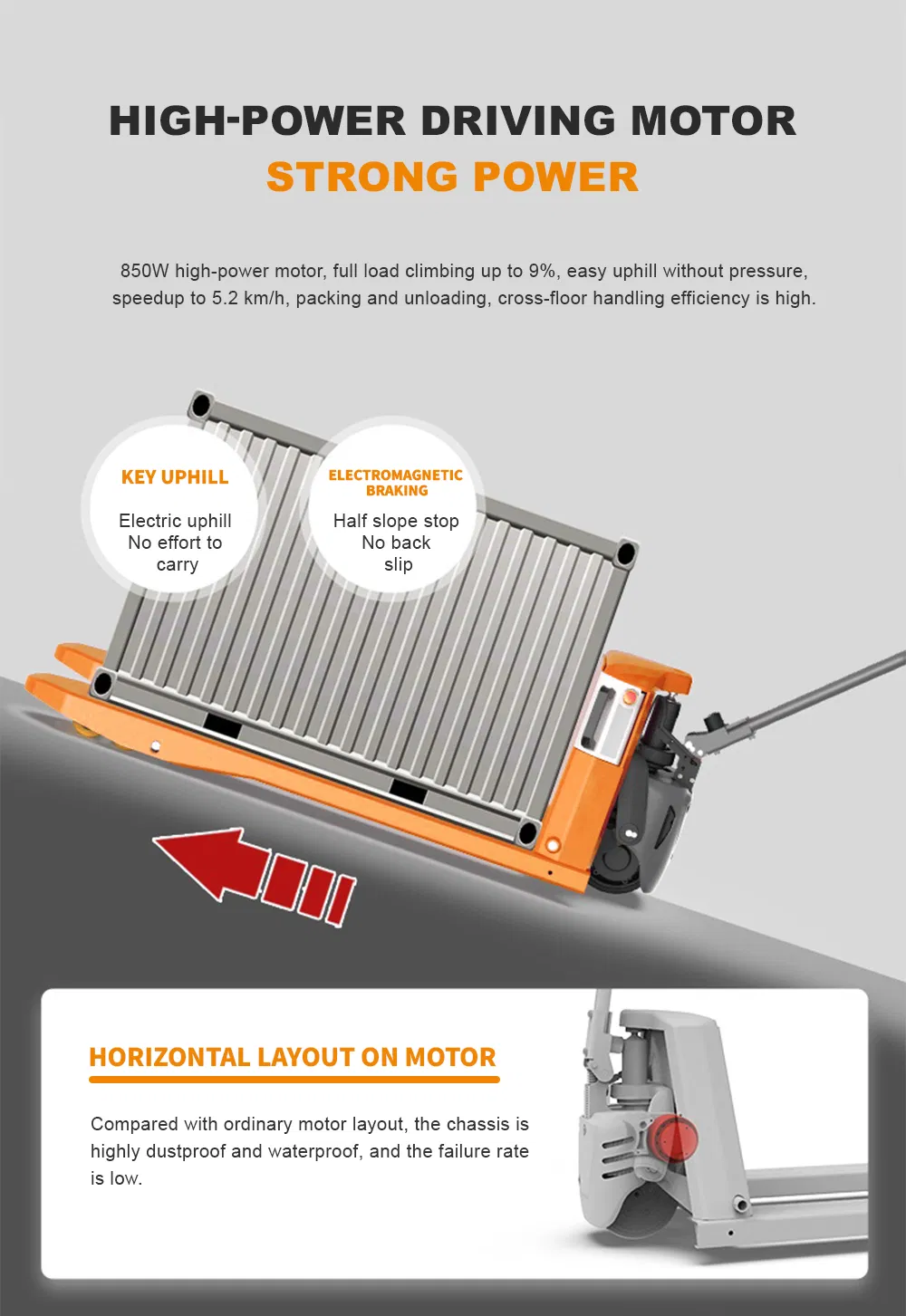 HIGH-POWER DRIVING MOTOR
STRONG POWER

850W high-power motor, full load climbing up to 9%, easy uphill without pressure, speedup to 5.2 km/h, packing and unloading, cross-floor handling efficiency is high.

KEY UPHILL

Electric uphill
No effort to
carry

ELECTROMAGNETIC BRAKING

Half slope stop
No back
slip

HORIZONTAL LAYOUT ON MOTOR

Compared with ordinary motor layout, the chassis is highly dustproof and waterproof, and the failure rate is low.