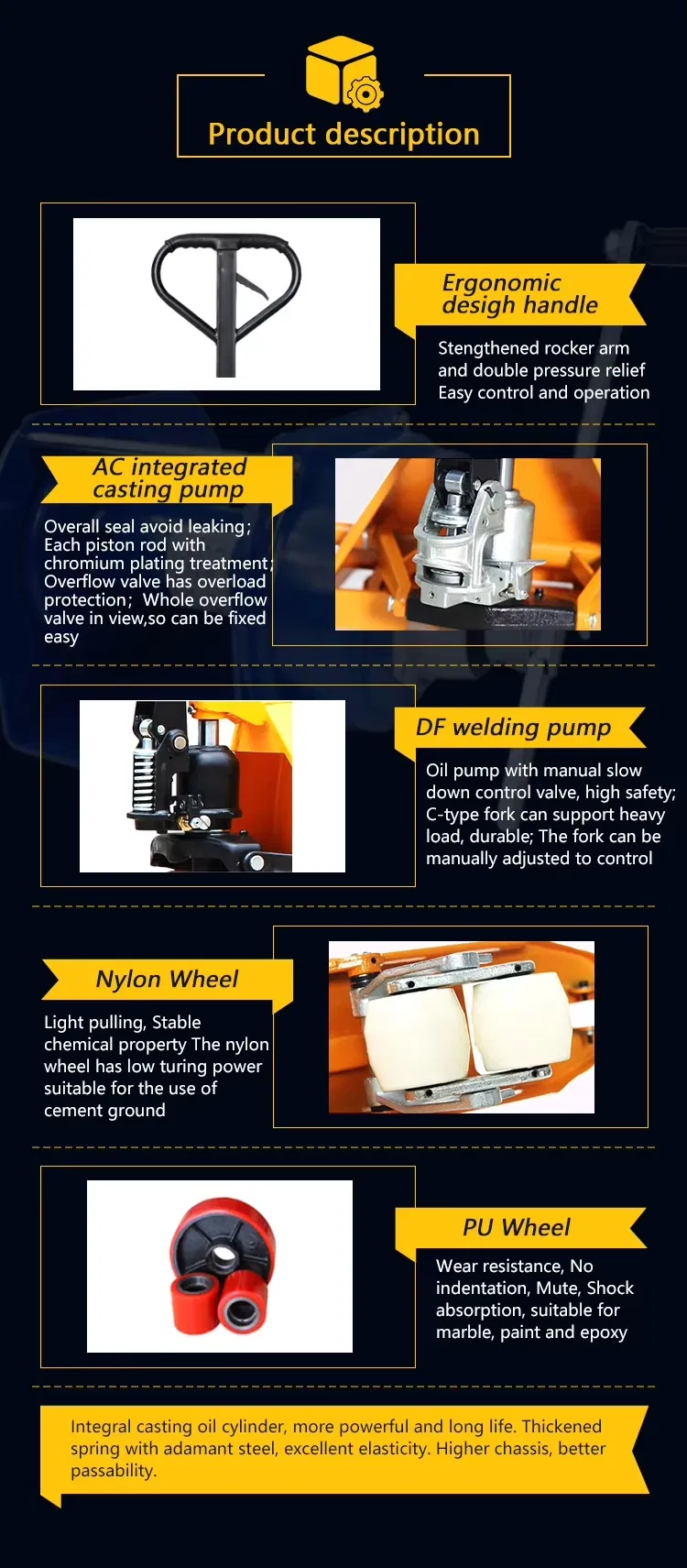 Product description

Ergonomic desigh handle

Stengthened rocker arm and double pressure relief Easy control and operation

AC integrated casting pump

Overall seal avoid leaking; Each piston rod with chromium plating treatment; Overflow valve has overload protection; Whole overflow valve in view,so can be fixed easy

DF welding pump

Oil pump with manual slow down control valve, high safety; C-type fork can support heavy load, durable; The fork can be manually adjusted to control

Nylon Wheel

Light pulling, Stable chemical property The nylon wheel has low turing power suitable for the use of cement ground

PU Wheel

Wear resistance, No indentation, Mute, Shock absorption, suitable for marble, paint and epoxy

Integral casting oil cylinder, more powerful and long life. Thickened spring with adamant steel, excellent elasticity. Higher chassis, better passability.