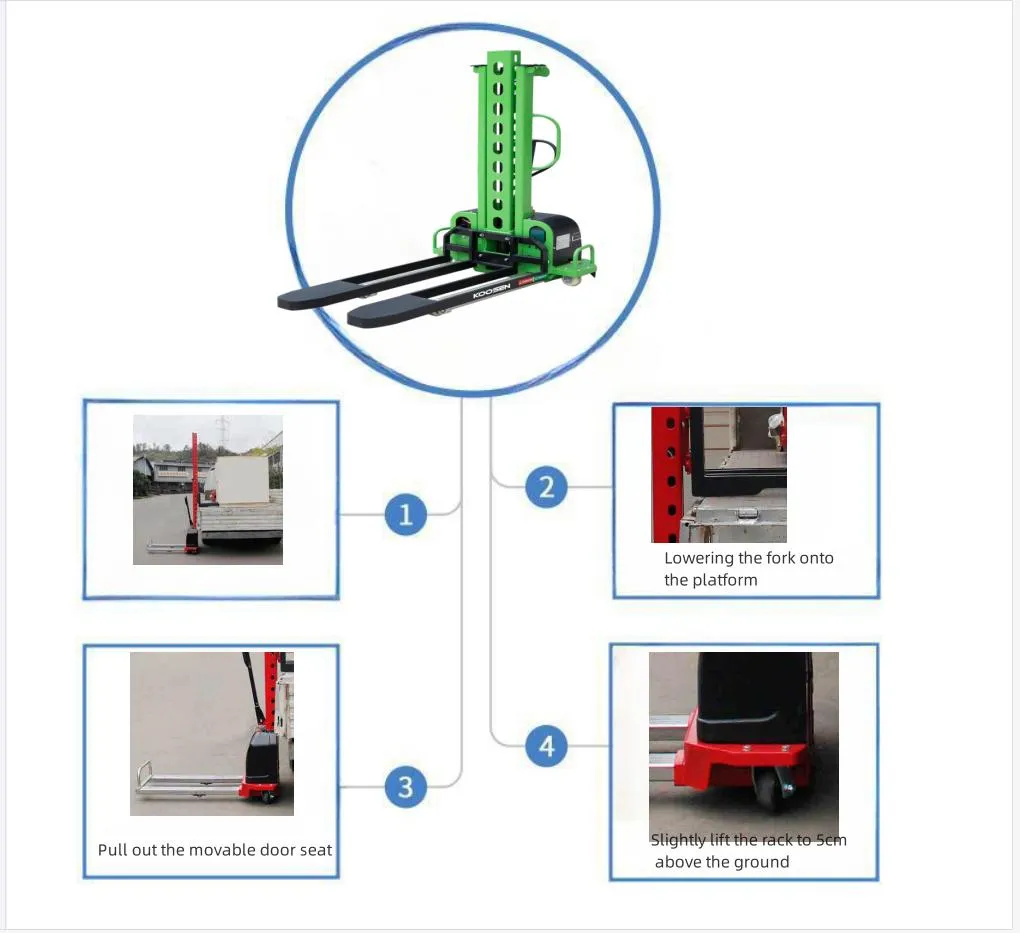 KOOSEN

1

2

Lowering the fork onto the platform

3

Pull out the movable door seat

4

Slightly lift the rack to 5cm above the ground