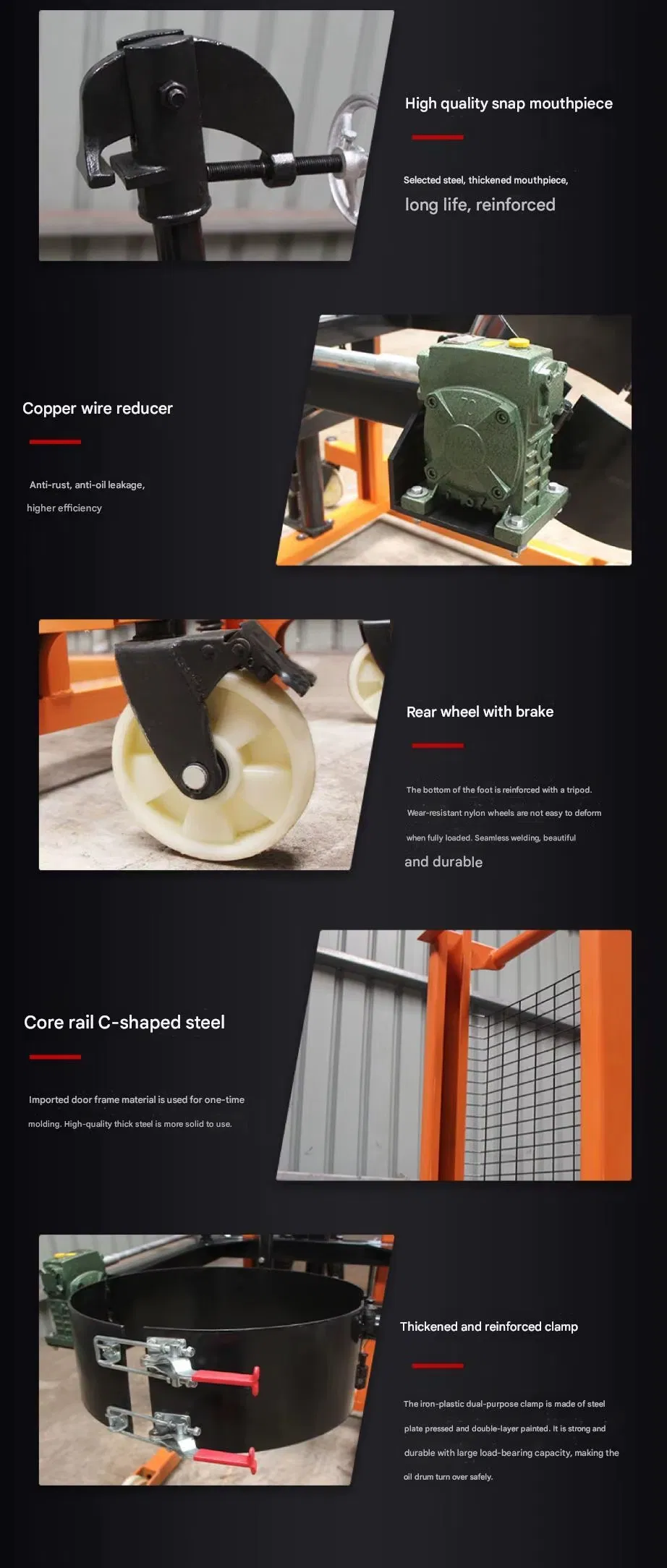 High quality snap mouthpiece

Selected steel, thickened mouthpiece,
long life, reinforced

Copper wire reducer

Anti-rust, anti-oil leakage,
higher efficiency

Rear wheel with brake

The bottom of the foot is reinforced with a tripod. Wear-resistant nylon wheels are not easy to deform when fully loaded. Seamless welding, beautiful and durable

Core rail C-shaped steel

Imported door frame material is used for one-time molding. High-quality thick steel is more solid to use.

Thickened and reinforced clamp

The iron-plastic dual-purpose clamp is made of steel plate pressed and double-layer painted. It is strong and durable with large load-bearing capacity, making the oil drum turn over safely.