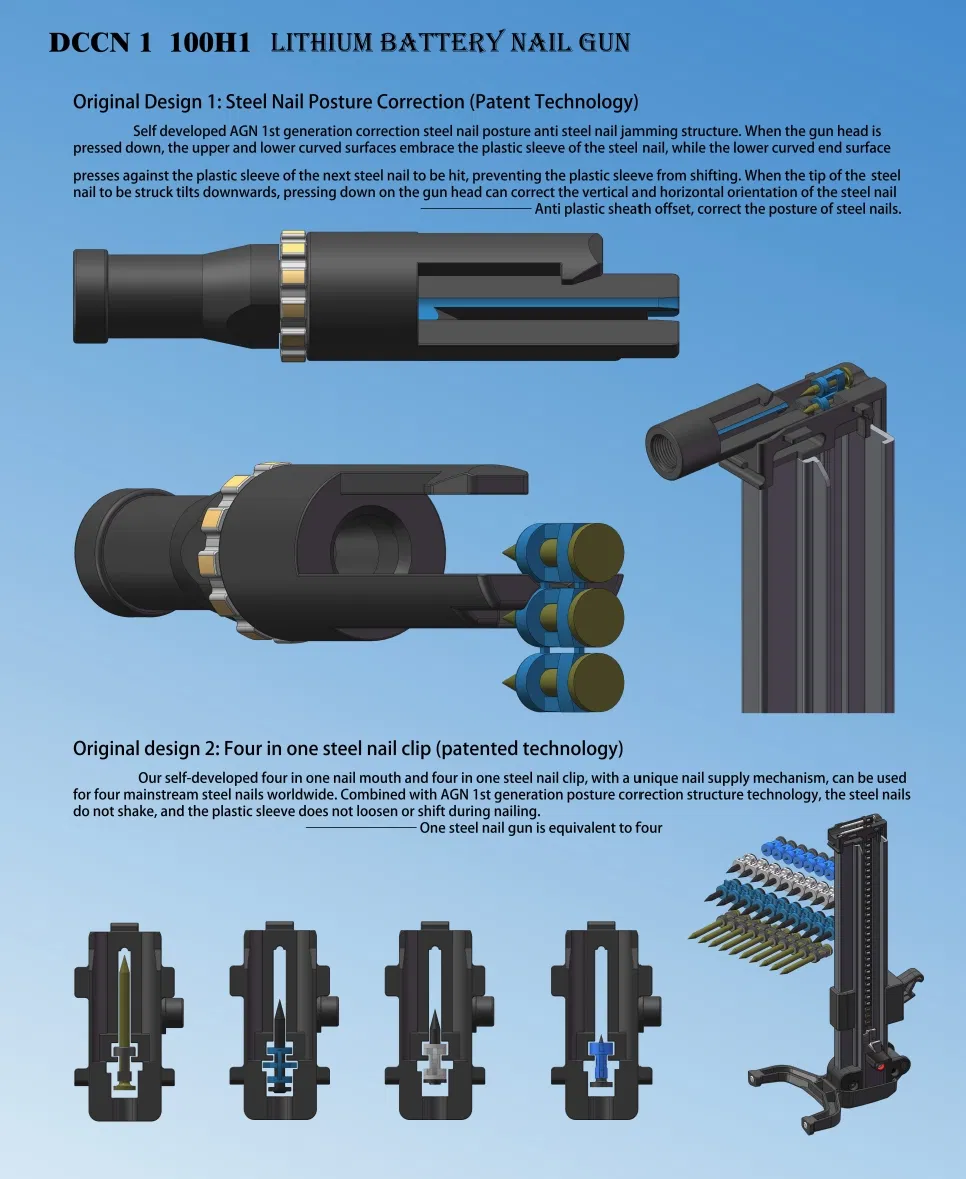 DCCN 1 100H1 LITHIUM BATTERY NAIL GUN

Original Design 1: Steel Nail Posture Correction (Patent Technology)

Self developed AGN 1st generation correction steel nail posture anti steel nail jamming structure. When the gun head is pressed down, the upper and lower curved surfaces embrace the plastic sleeve of the steel nail, while the lower curved end surface

presses against the plastic sleeve of the next steel nail to be hit, preventing the plastic sleeve from shifting. When the tip of the steel nail to be struck tilts downwards, pressing down on the gun head can correct the vertical and horizontal orientation of the steel nail

Anti plastic sheath offset, correct the posture of steel nails.

Original design 2: Four in one steel nail clip (patented technology)

Our self-developed four in one nail mouth and four in one steel nail clip, with a unique nail supply mechanism, can be used for four mainstream steel nails worldwide. Combined with AGN 1st generation posture correction structure technology, the steel nails do not shake, and the plastic sleeve does not loosen or shift during nailing.

One steel nail gun is equivalent to four