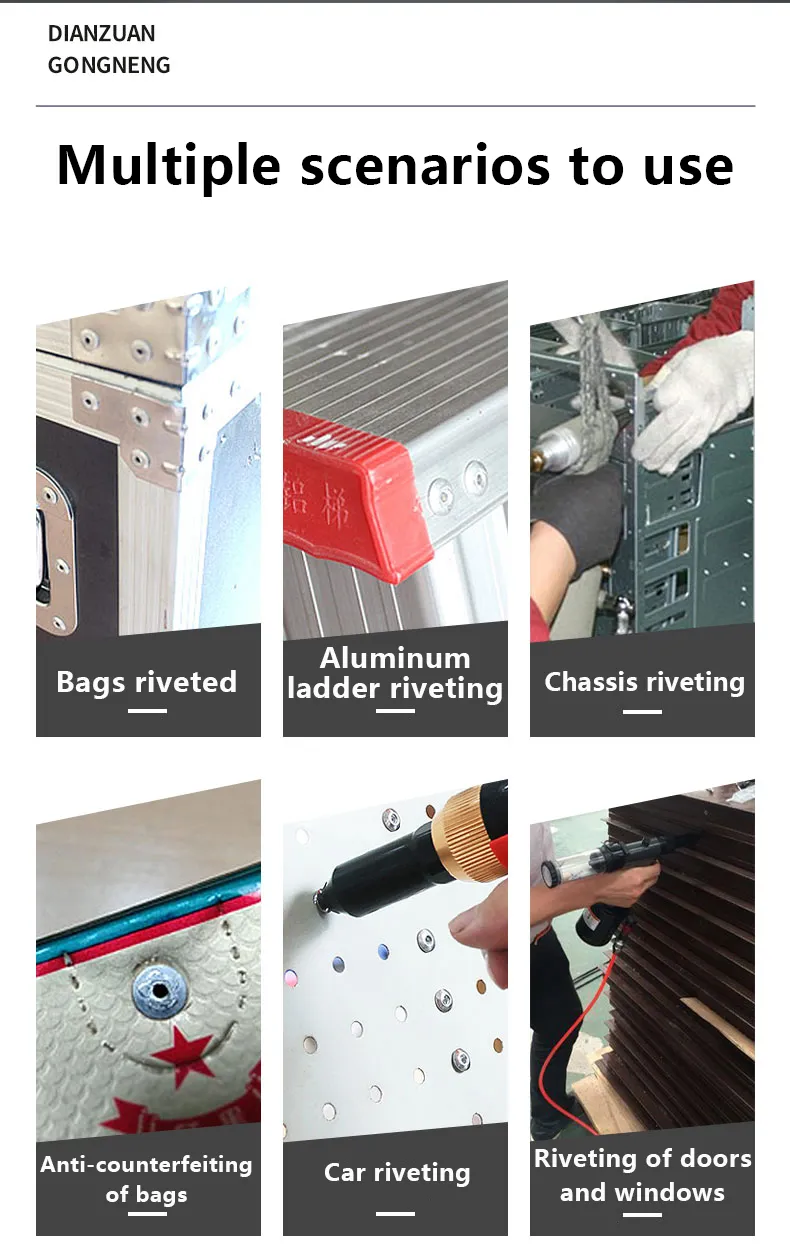 DIANZUAN
GONGNENG

Multiple scenarios to use

铝梯

Bags riveted

Aluminum ladder riveting

Chassis riveting

Anti-counterfeiting of bags

Car riveting

Riveting of doors and windows