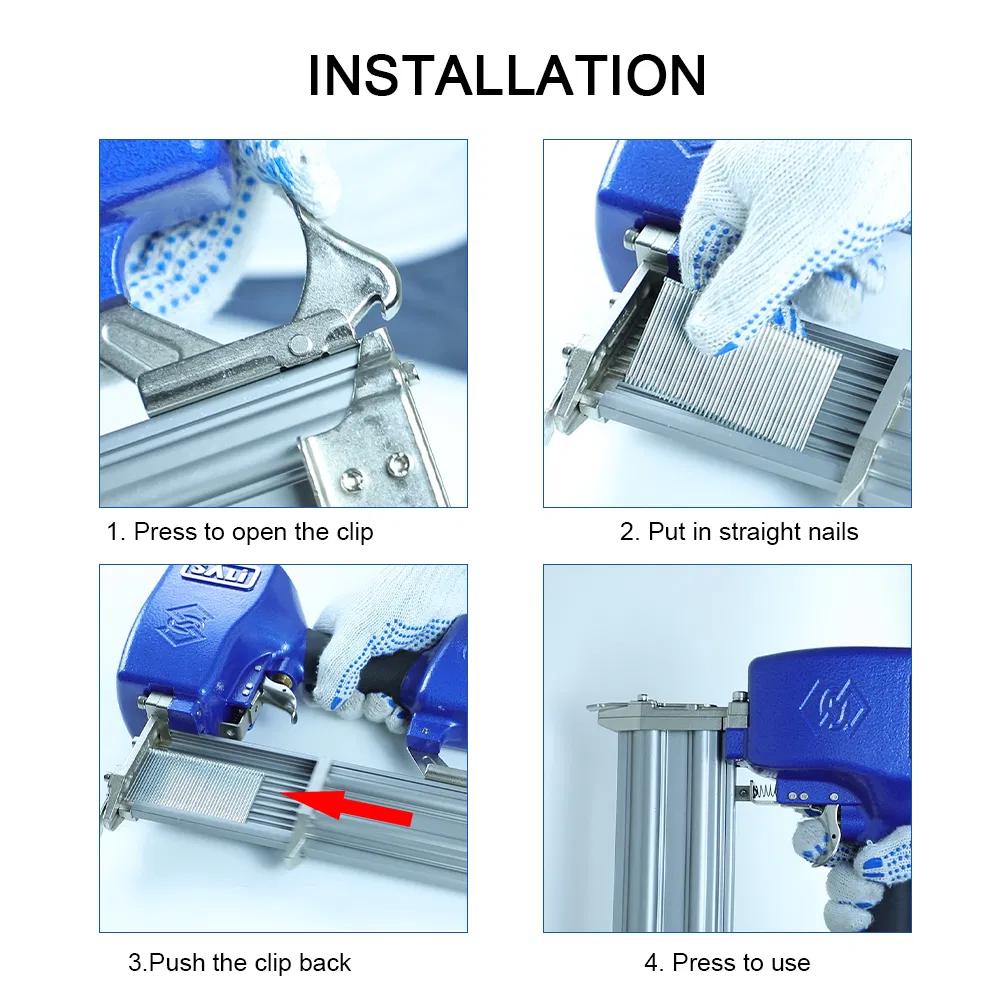 INSTALLATION

1. Press to open the clip

2. Put in straight nails

3.Push the clip back

4. Press to use