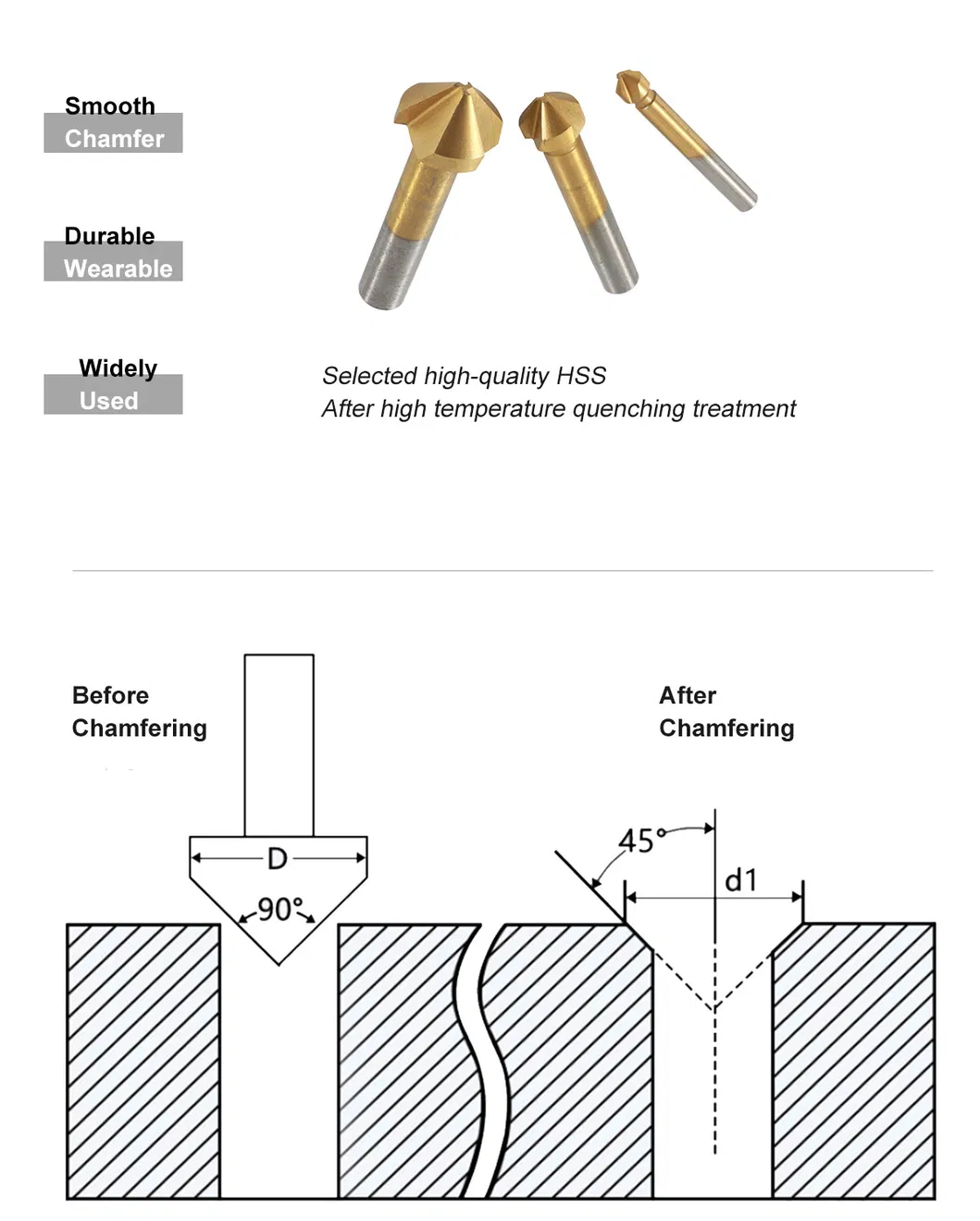 Smooth
Chamfer

Durable
Wearable

Widely
Used

Selected high-quality HSS
After high temperature quenching treatment

Before
Chamfering

After
Chamfering

D

90°

45°

d1