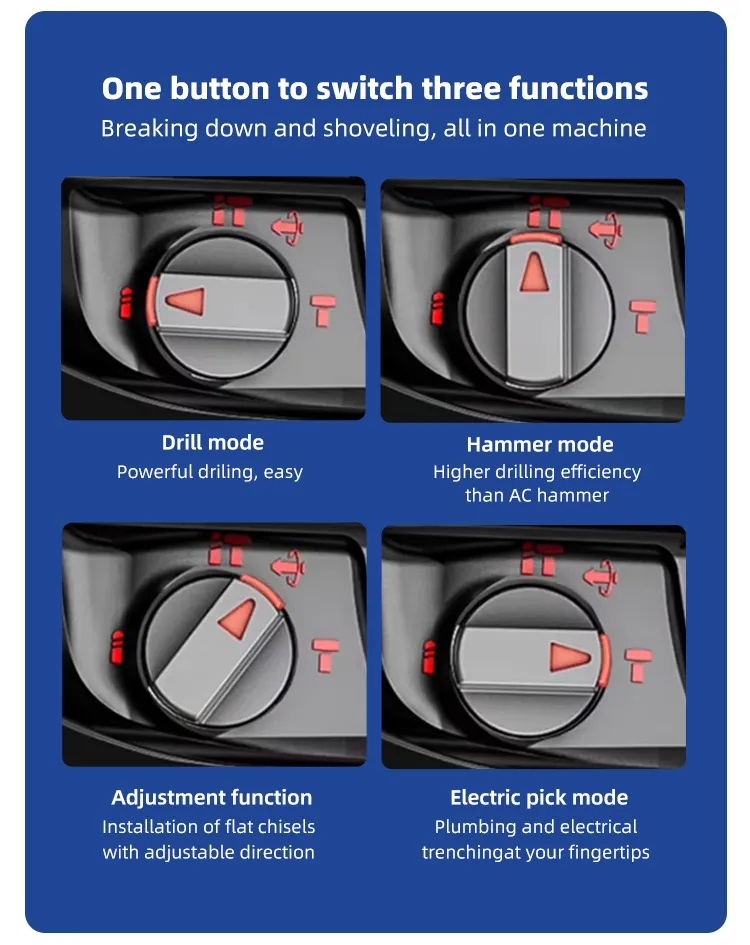 One button to switch three functions
Breaking down and shoveling, all in one machine

Drill mode
Powerful driling, easy

Hammer mode
Higher drilling efficiency than AC hammer

Adjustment function
Installation of flat chisels with adjustable direction

Electric pick mode
Plumbing and electrical trenchingat your fingertips