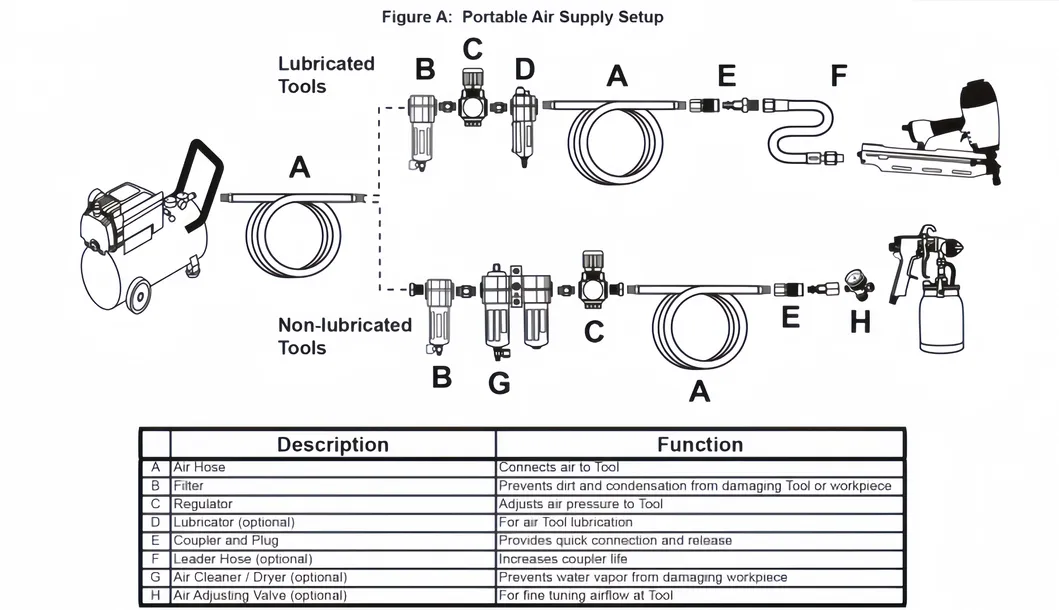 Figure A: Portable Air Supply Setup

Lubricated Tools

B C D A E F

A

Non-lubricated Tools

B G C A E H

| | Description | Function |
|---|---|---|
| A | Air Hose | Connects air to Tool |
| B | Filter | Prevents dirt and condensation from damaging Tool or workpiece |
| C | Regulator | Adjusts air pressure to Tool |
| D | Lubricator (optional) | For air Tool lubrication |
| E | Coupler and Plug | Provides quick connection and release |
| F | Leader Hose (optional) | Increases coupler life |
| G | Air Cleaner / Dryer (optional) | Prevents water vapor from damaging workpiece |
| H | Air Adjusting Valve (optional) | For fine tuning airflow at Tool |