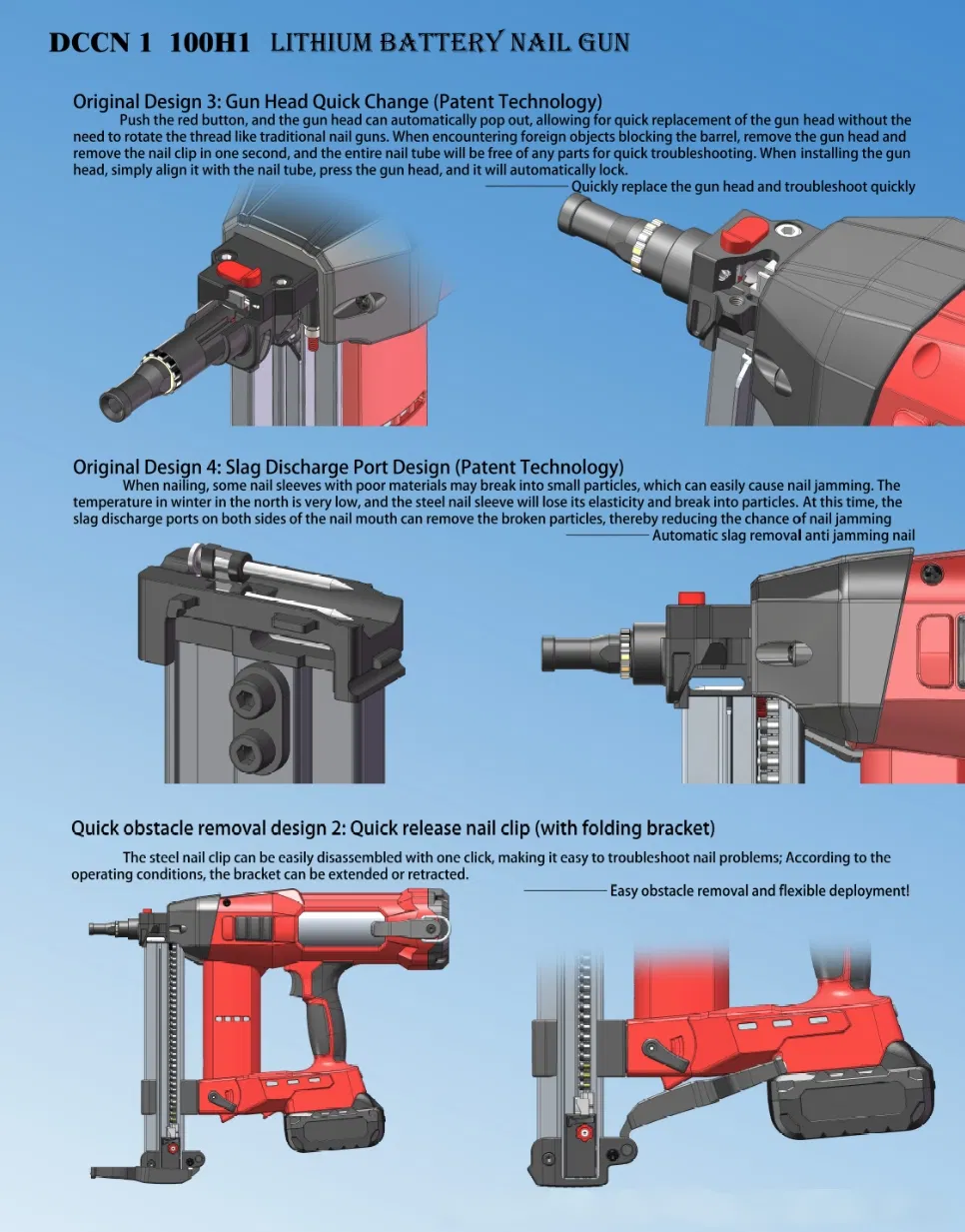 DCCN 1 100H1 LITHIUM BATTERY NAIL GUN

Original Design 3: Gun Head Quick Change (Patent Technology)

Push the red button, and the gun head can automatically pop out, allowing for quick replacement of the gun head without the need to rotate the thread like traditional nail guns. When encountering foreign objects blocking the barrel, remove the gun head and remove the nail clip in one second, and the entire nail tube will be free of any parts for quick troubleshooting. When installing the gun head, simply align it with the nail tube, press the gun head, and it will automatically lock.

Quickly replace the gun head and troubleshoot quickly

Original Design 4: Slag Discharge Port Design (Patent Technology)

When nailing, some nail sleeves with poor materials may break into small particles, which can easily cause nail jamming. The temperature in winter in the north is very low, and the steel nail sleeve will lose its elasticity and break into particles. At this time, the slag discharge ports on both sides of the nail mouth can remove the broken particles, thereby reducing the chance of nail jamming

Automatic slag removal anti jamming nail

Quick obstacle removal design 2: Quick release nail clip (with folding bracket)

The steel nail clip can be easily disassembled with one click, making it easy to troubleshoot nail problems; According to the operating conditions, the bracket can be extended or retracted.

Easy obstacle removal and flexible deployment!