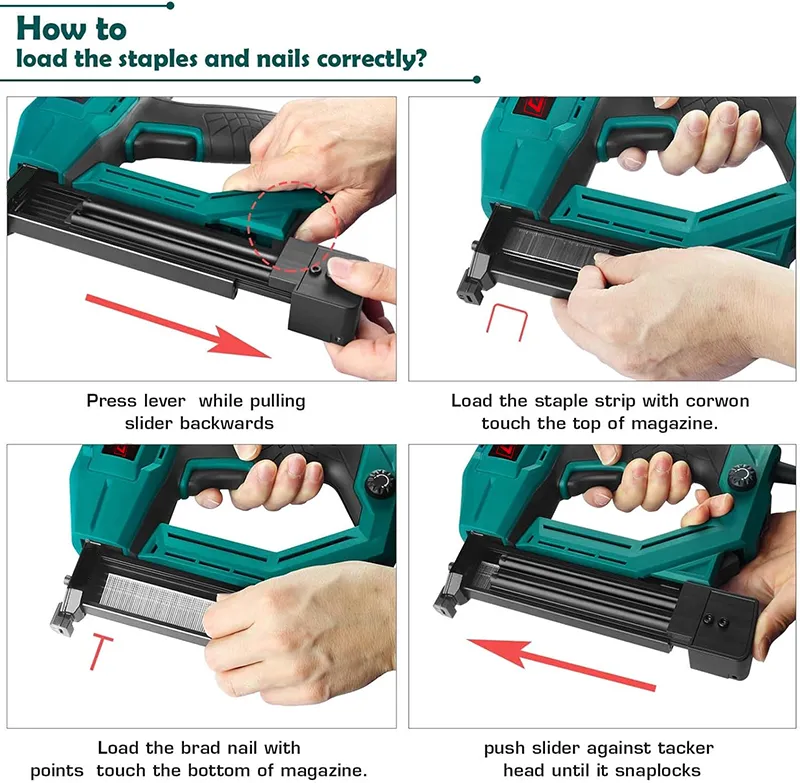 How to
load the staples and nails correctly?

Press lever while pulling slider backwards

Load the staple strip with corwon touch the top of magazine.

Load the brad nail with points touch the bottom of magazine.

push slider against tacker head until it snaplocks