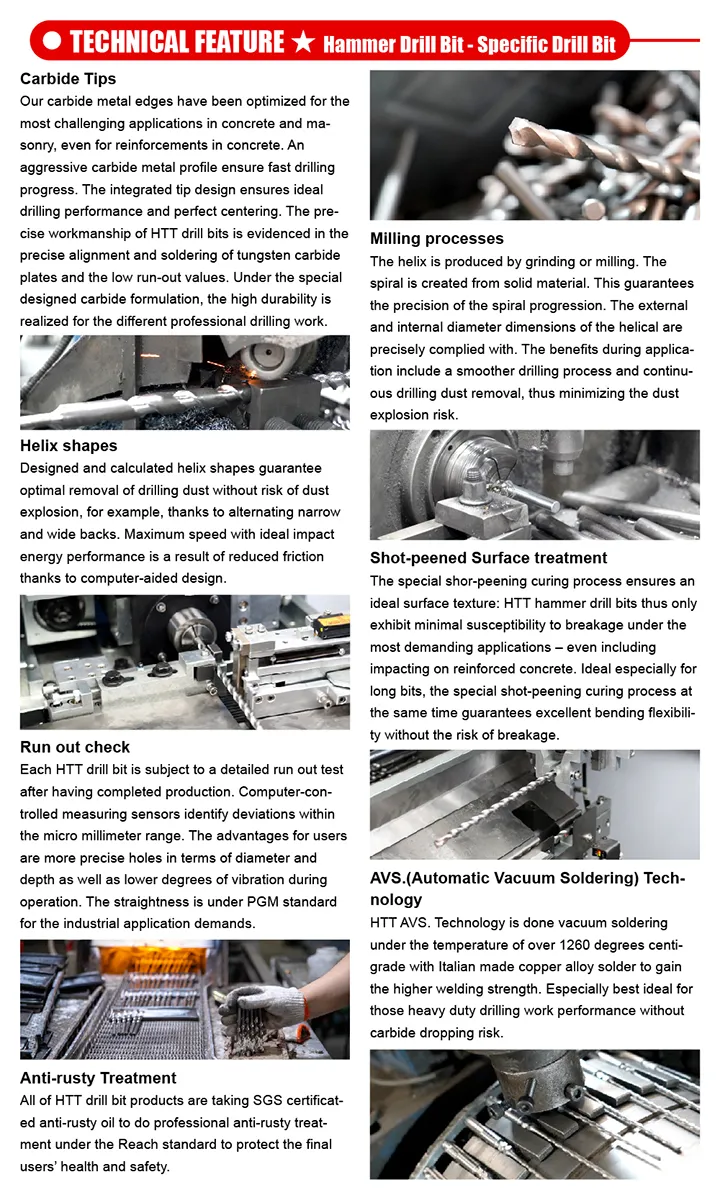 ● TECHNICAL FEATURE ★ Hammer Drill Bit - Specific Drill Bit

Carbide Tips
Our carbide metal edges have been optimized for the most challenging applications in concrete and masonry, even for reinforcements in concrete. An aggressive carbide metal profile ensure fast drilling progress. The integrated tip design ensures ideal drilling performance and perfect centering. The precise workmanship of HTT drill bits is evidenced in the precise alignment and soldering of tungsten carbide plates and the low run-out values. Under the special designed carbide formulation, the high durability is realized for the different professional drilling work.

Helix shapes
Designed and calculated helix shapes guarantee optimal removal of drilling dust without risk of dust explosion, for example, thanks to alternating narrow and wide backs. Maximum speed with ideal impact energy performance is a result of reduced friction thanks to computer-aided design.

Run out check
Each HTT drill bit is subject to a detailed run out test after having completed production. Computer-controlled measuring sensors identify deviations within the micro millimeter range. The advantages for users are more precise holes in terms of diameter and depth as well as lower degrees of vibration during operation. The straightness is under PGM standard for the industrial application demands.

Anti-rusty Treatment
All of HTT drill bit products are taking SGS certificated anti-rusty oil to do professional anti-rusty treatment under the Reach standard to protect the final users' health and safety.

Milling processes
The helix is produced by grinding or milling. The spiral is created from solid material. This guarantees the precision of the spiral progression. The external and internal diameter dimensions of the helical are precisely complied with. The benefits during application include a smoother drilling process and continuous drilling dust removal, thus minimizing the dust explosion risk.

Shot-peened Surface treatment
The special shor-peening curing process ensures an ideal surface texture: HTT hammer drill bits thus only exhibit minimal susceptibility to breakage under the most demanding applications – even including impacting on reinforced concrete. Ideal especially for long bits, the special shot-peening curing process at the same time guarantees excellent bending flexibility without the risk of breakage.

AVS.(Automatic Vacuum Soldering) Technology
HTT AVS. Technology is done vacuum soldering under the temperature of over 1260 degrees centigrade with Italian made copper alloy solder to gain the higher welding strength. Especially best ideal for those heavy duty drilling work performance without carbide dropping risk.