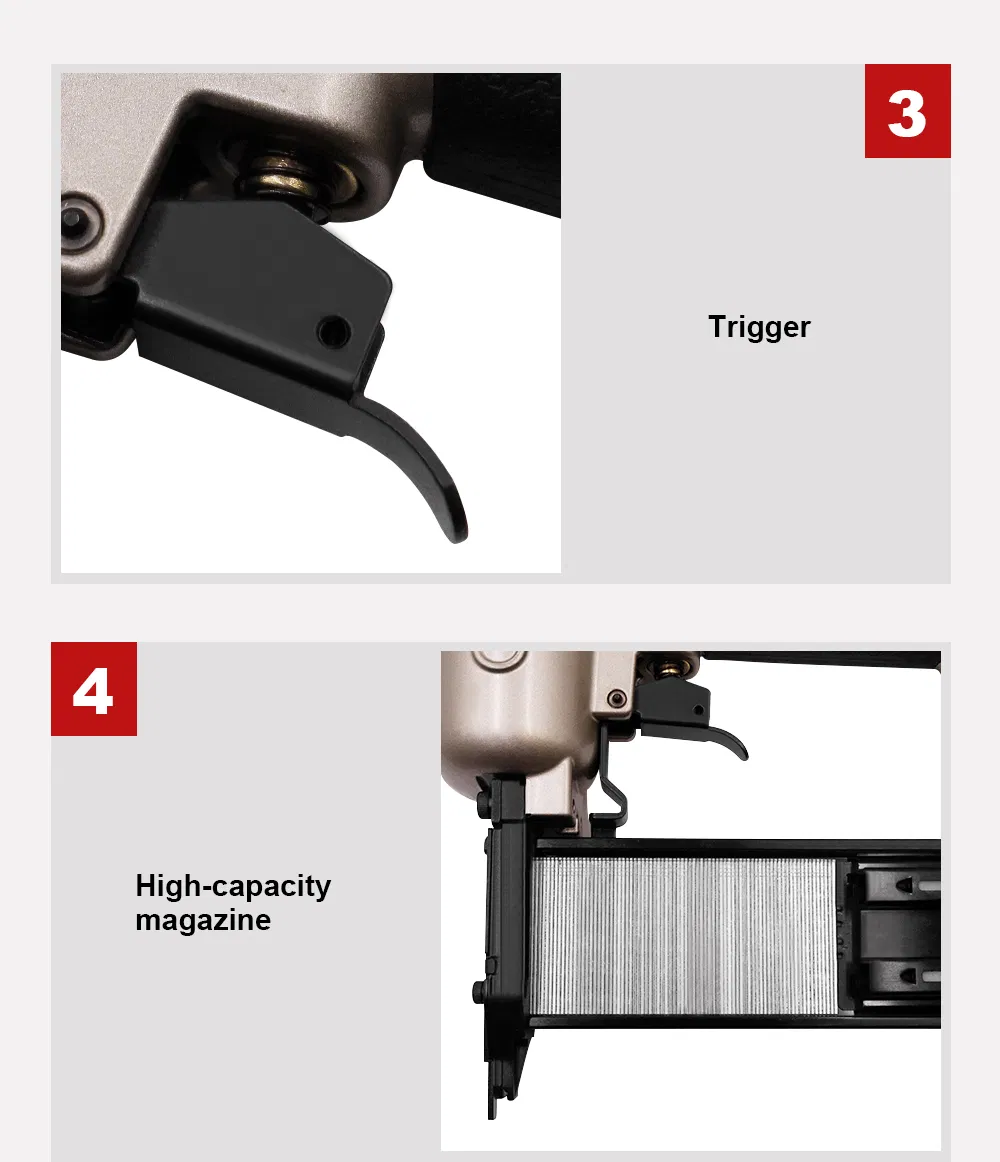 3

Trigger

4

High-capacity magazine