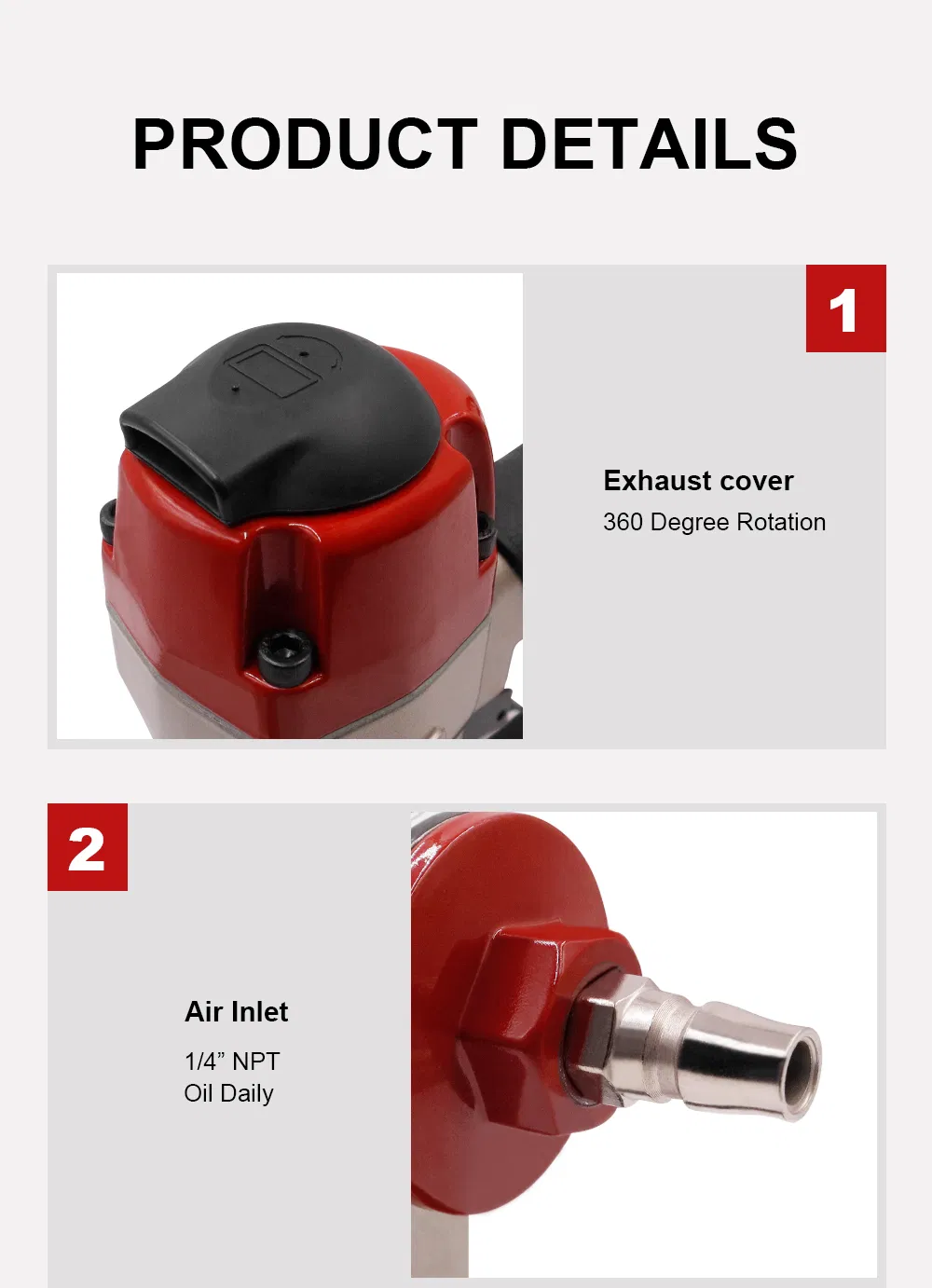 PRODUCT DETAILS

1

Exhaust cover
360 Degree Rotation

2

Air Inlet
1/4” NPT
Oil Daily