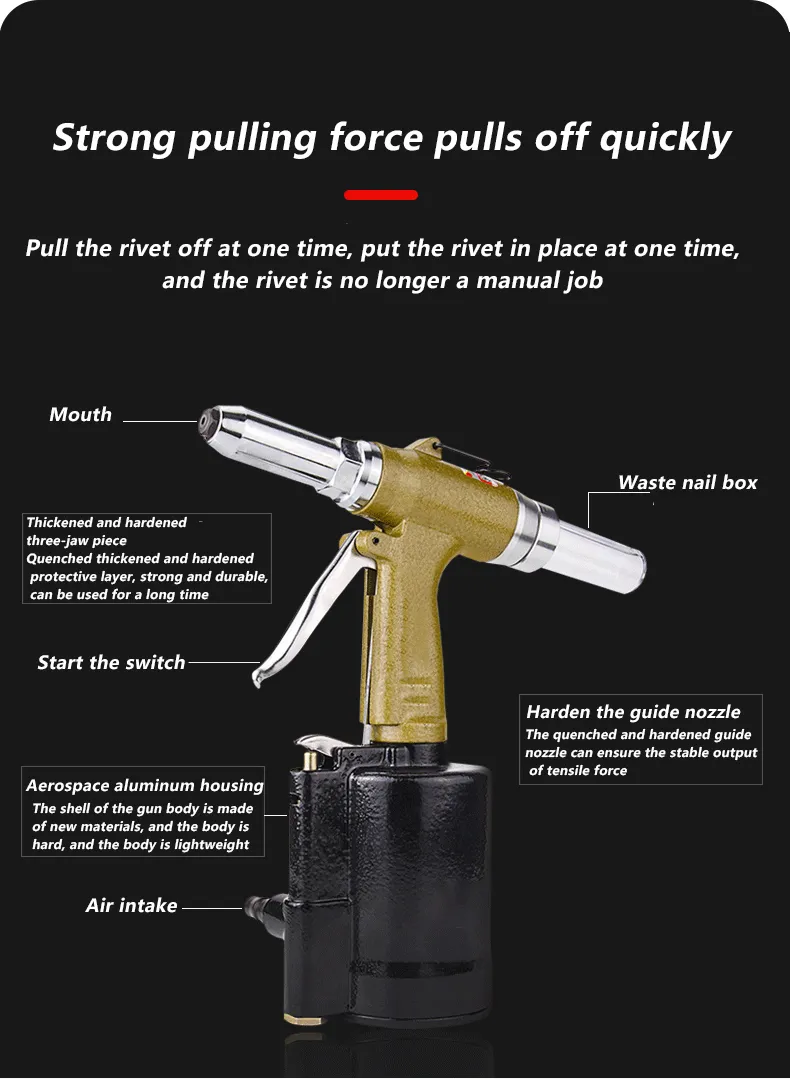 Strong pulling force pulls off quickly

Pull the rivet off at one time, put the rivet in place at one time, and the rivet is no longer a manual job

Mouth

Waste nail box

Thickened and hardened three-jaw piece
Quenched thickened and hardened protective layer, strong and durable, can be used for a long time

Start the switch

Harden the guide nozzle
The quenched and hardened guide nozzle can ensure the stable output of tensile force

Aerospace aluminum housing
The shell of the gun body is made of new materials, and the body is hard, and the body is lightweight

Air intake