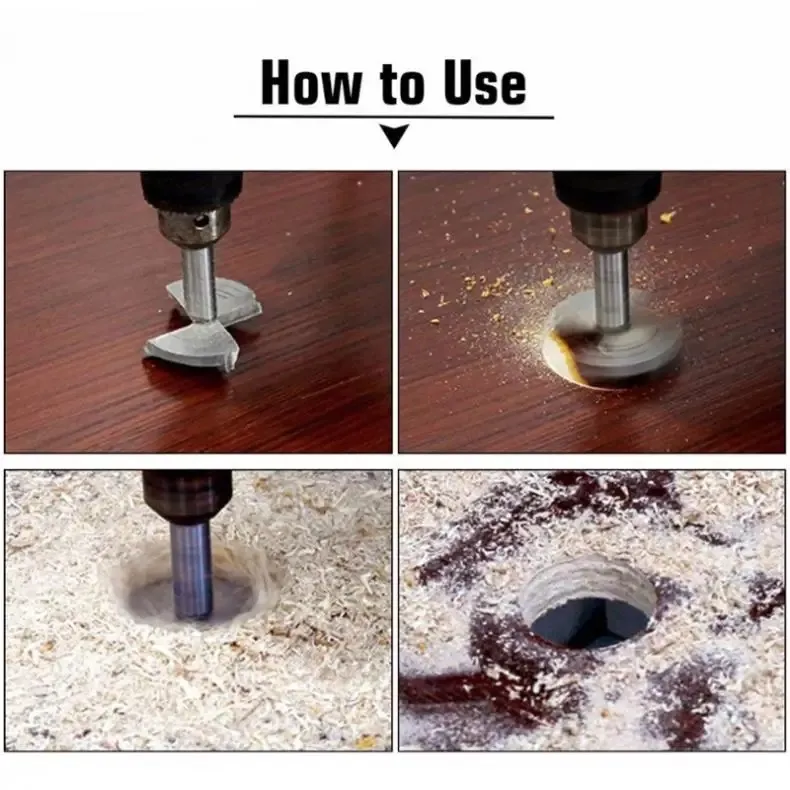 How to Use