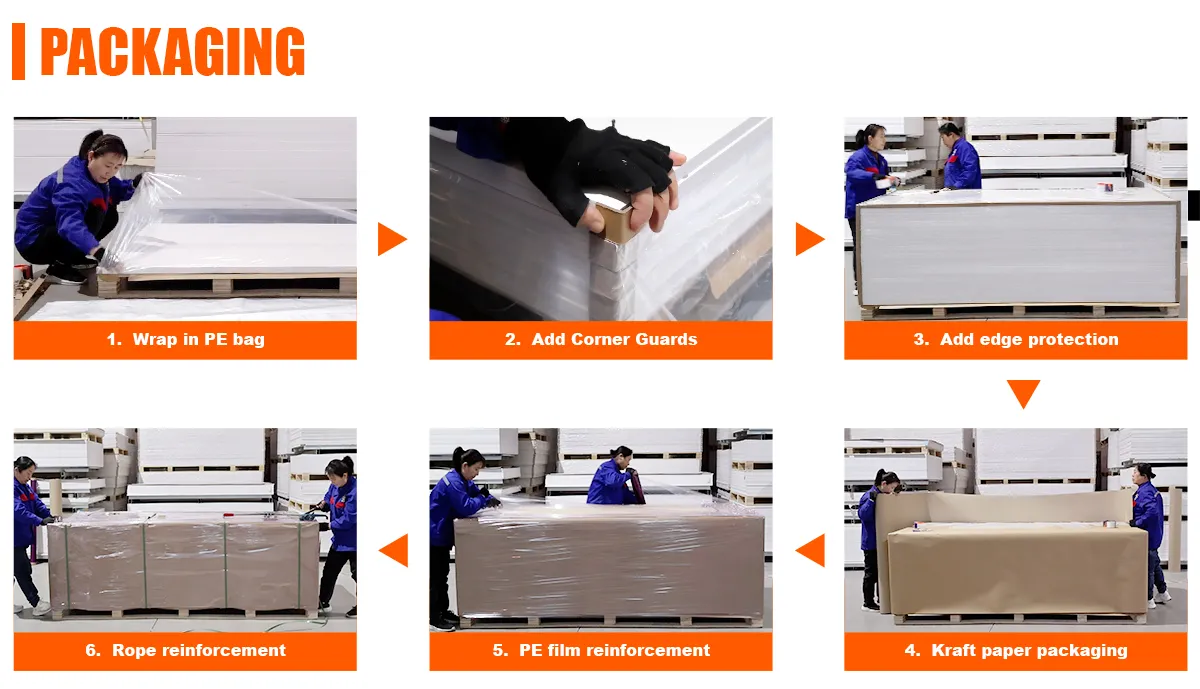 PACKAGING

1. Wrap in PE bag

2. Add Corner Guards

3. Add edge protection

4. Kraft paper packaging

5. PE film reinforcement

6. Rope reinforcement