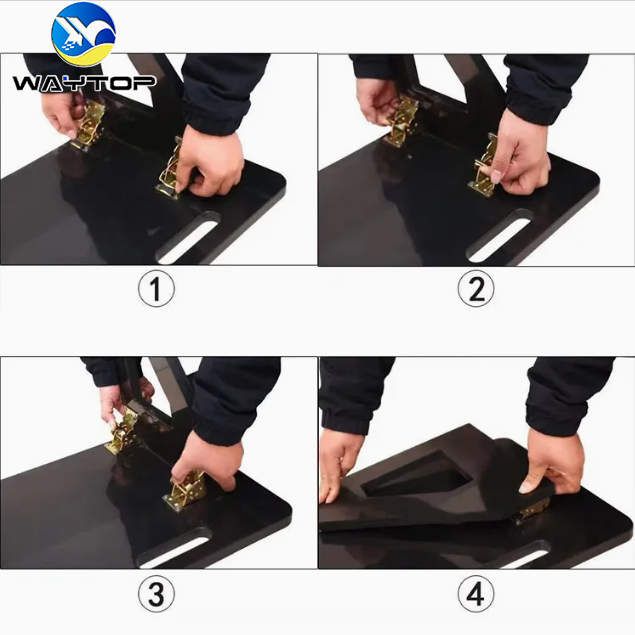 WAYTOP

1

2

3

4