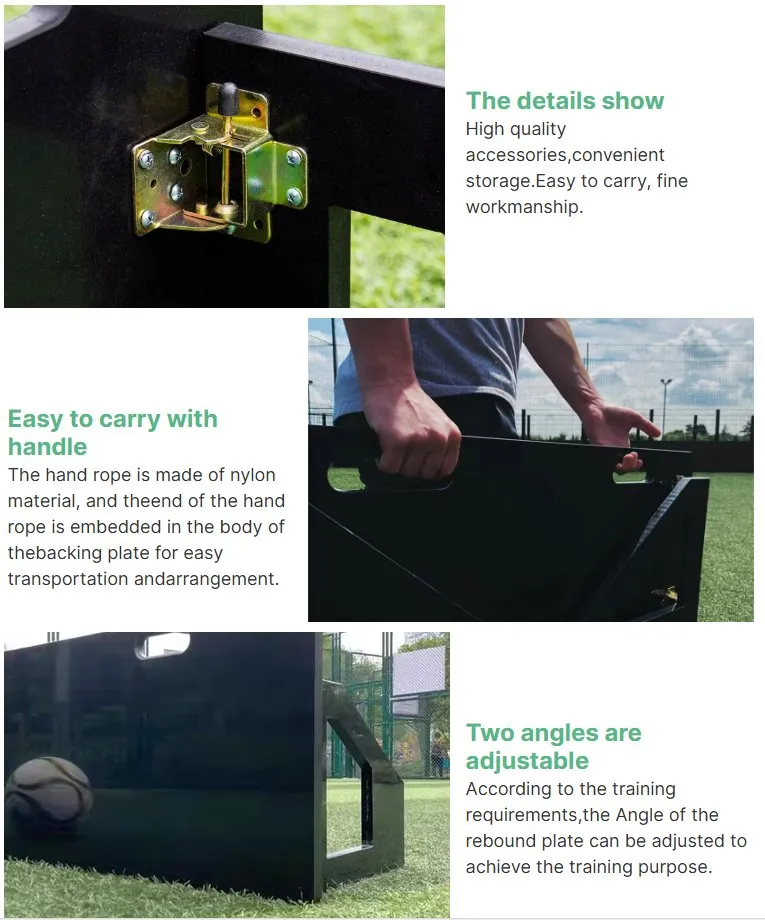 The details show
High quality accessories,convenient storage.Easy to carry, fine workmanship.

Easy to carry with handle
The hand rope is made of nylon material, and theend of the hand rope is embedded in the body of thebacking plate for easy transportation andarrangement.

Two angles are adjustable
According to the training requirements,the Angle of the rebound plate can be adjusted to achieve the training purpose.